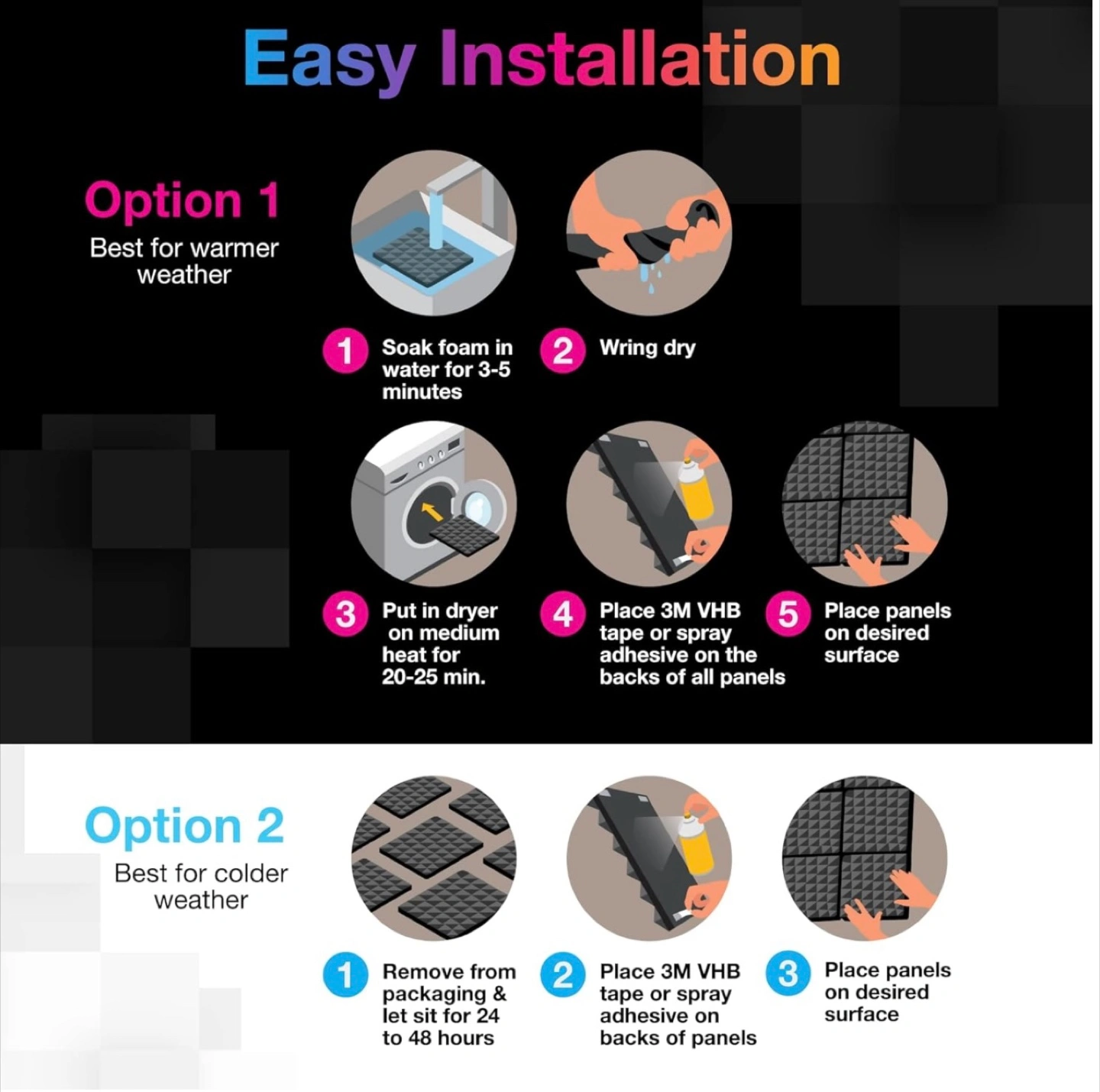 Easy Installation

Option 1
Best for warmer weather

1 Soak foam in water for 3-5 minutes

2 Wring dry

3 Put in dryer on medium heat for 20-25 min.

4 Place 3M VHB tape or spray adhesive on the backs of all panels

5 Place panels on desired surface

Option 2
Best for colder weather

1 Remove from packaging & let sit for 24 to 48 hours

2 Place 3M VHB tape or spray adhesive on backs of panels

3 Place panels on desired surface