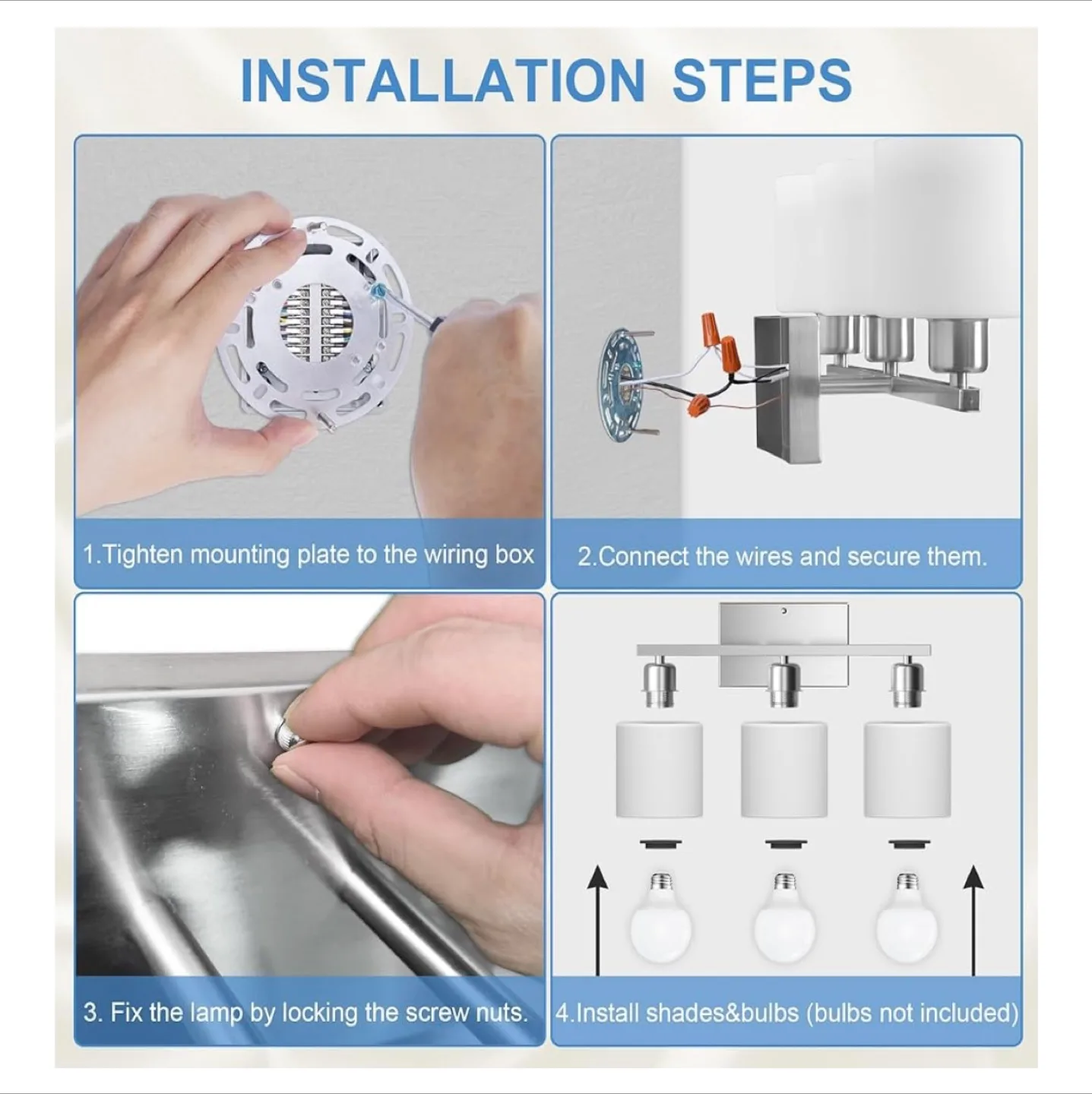 INSTALLATION STEPS

1.Tighten mounting plate to the wiring box

2.Connect the wires and secure them.

3. Fix the lamp by locking the screw nuts.

4.Install shades&bulbs (bulbs not included)