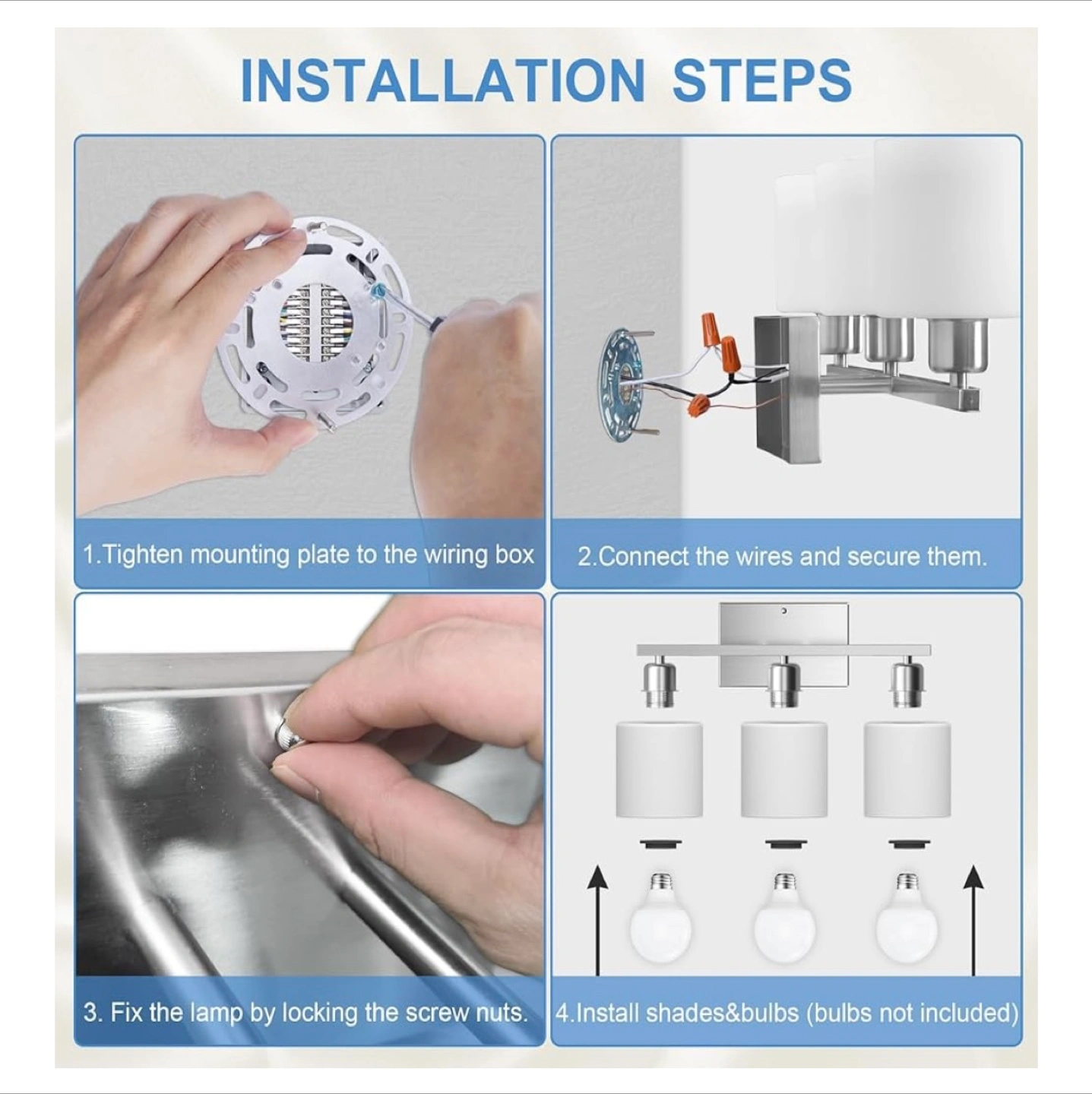 INSTALLATION STEPS

1.Tighten mounting plate to the wiring box

2.Connect the wires and secure them.

3. Fix the lamp by locking the screw nuts.

4.Install shades&bulbs (bulbs not included)