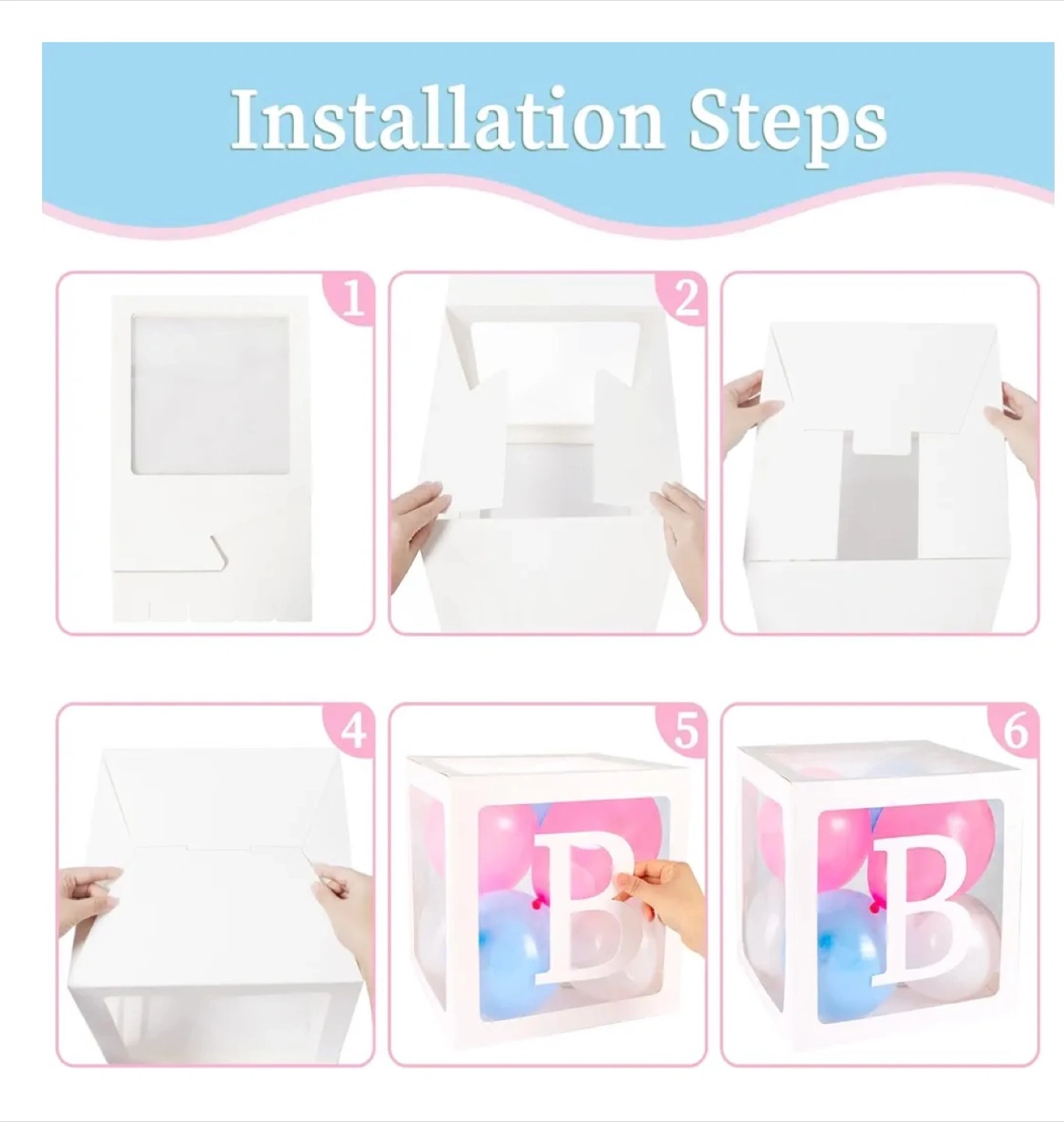 Installation Steps

1

2

4

5

B

6

B