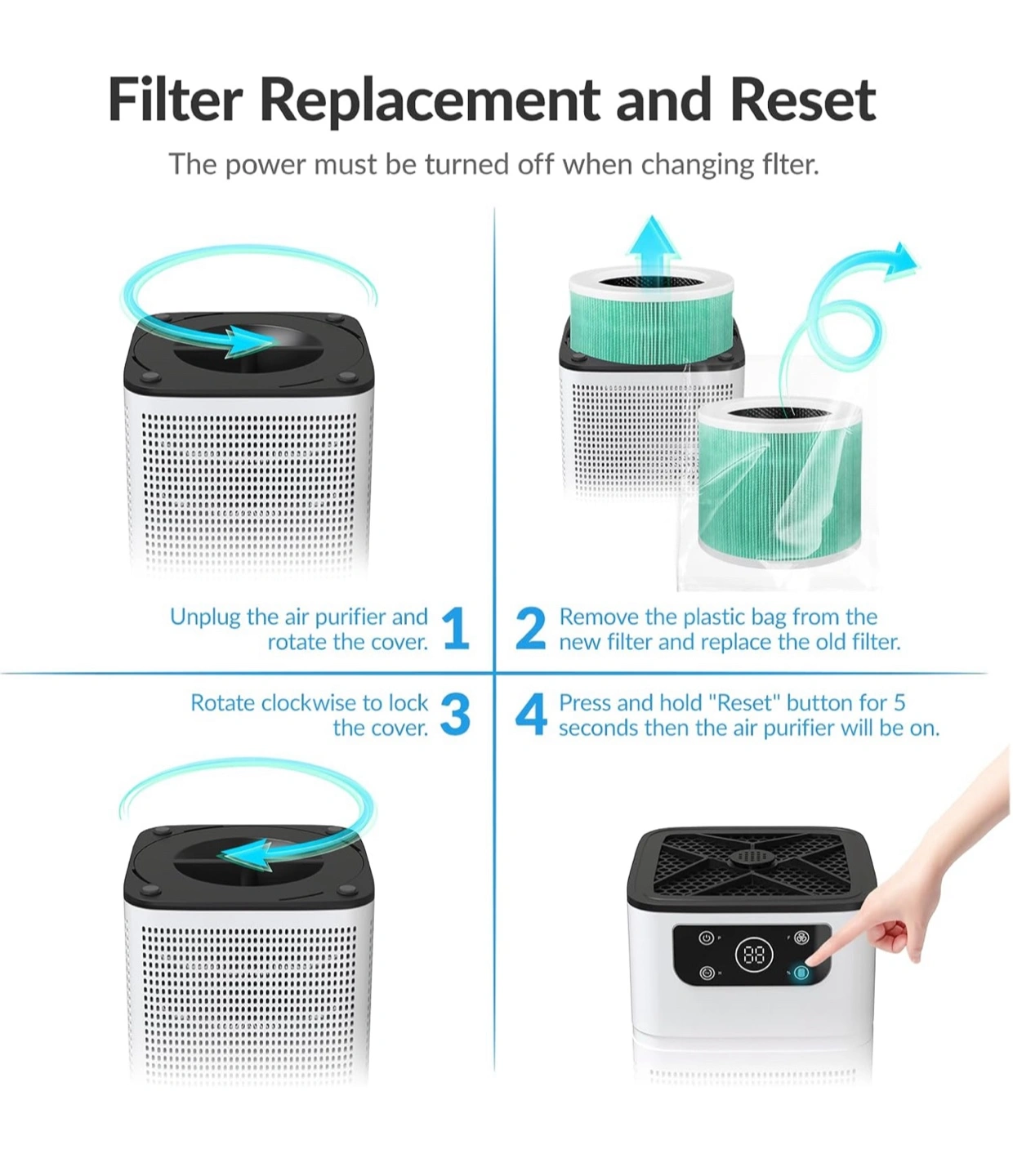 Filter Replacement and Reset

The power must be turned off when changing flter.

Unplug the air purifier and rotate the cover. 1

2 Remove the plastic bag from the new filter and replace the old filter.

Rotate clockwise to lock the cover. 3

4 Press and hold "Reset" button for 5 seconds then the air purifier will be on.

88