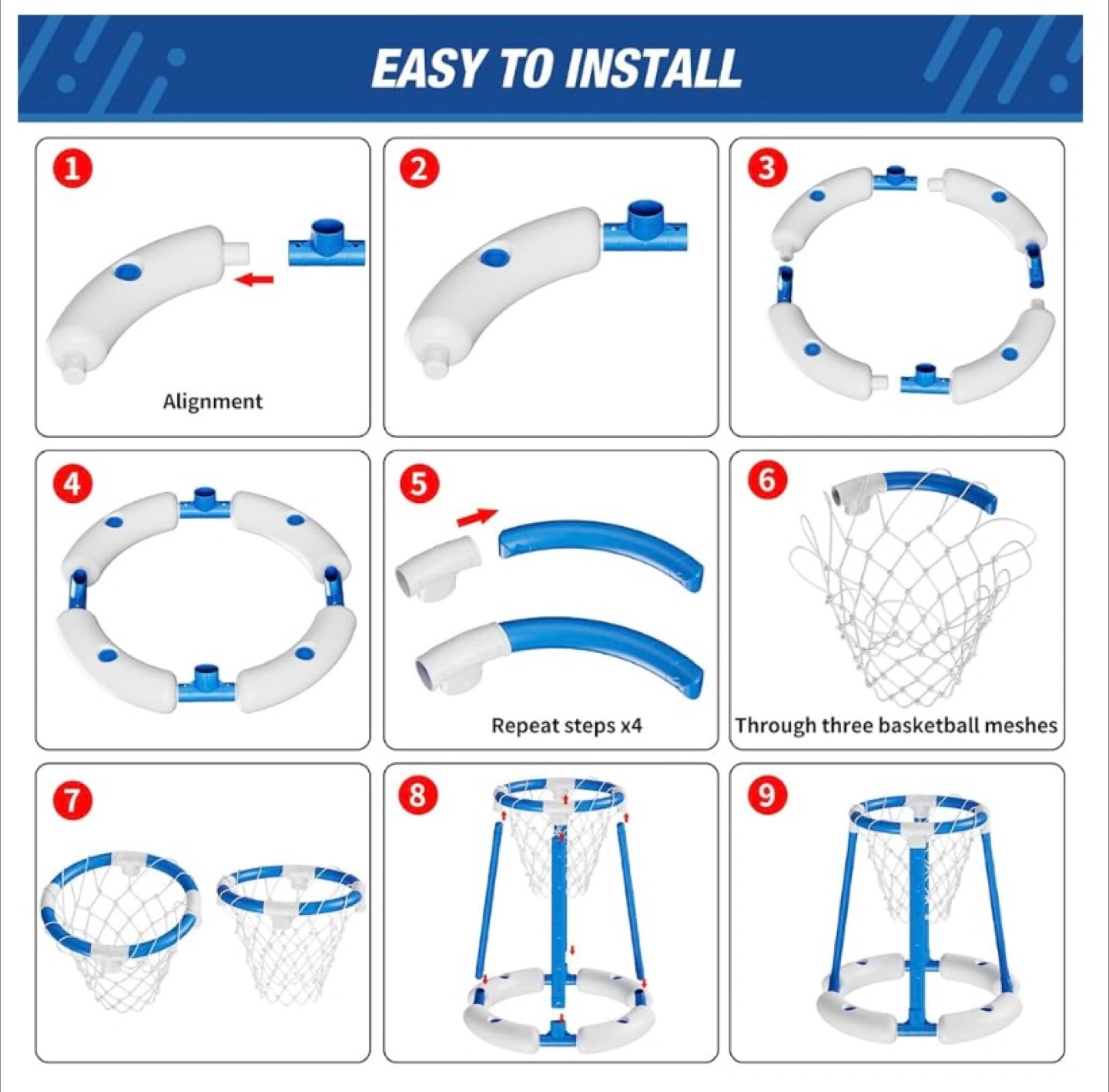 EASY TO INSTALL

1

Alignment

2

3

4

5

Repeat steps x4

6

Through three basketball meshes

7

8

9