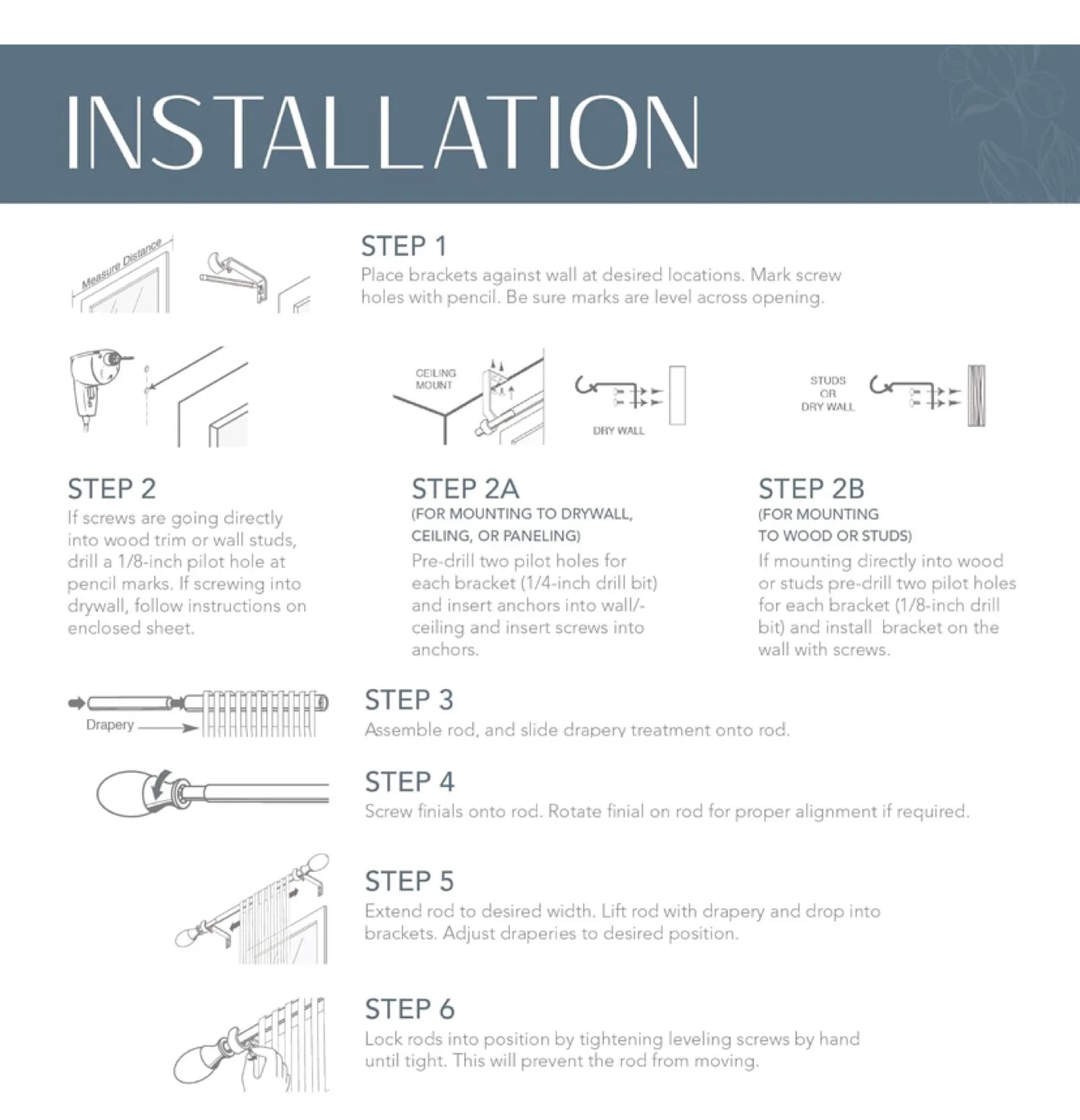 INSTALLATION

Measure Distance

STEP 1
Place brackets against wall at desired locations. Mark screw holes with pencil. Be sure marks are level across opening.

CEILING MOUNT

DRY WALL

STUDS OR DRY WALL

STEP 2
If screws are going directly into wood trim or wall studs, drill a 1/8-inch pilot hole at pencil marks. If screwing into drywall, follow instructions on enclosed sheet.

STEP 2A
(FOR MOUNTING TO DRYWALL, CEILING, OR PANELING)
Pre-drill two pilot holes for each bracket (1/4-inch drill bit) and insert anchors into wall/-ceiling and insert screws into anchors.

STEP 2B
(FOR MOUNTING TO WOOD OR STUDS)
If mounting directly into wood or studs pre-drill two pilot holes for each bracket (1/8-inch drill bit) and install bracket on the wall with screws.

Drapery

STEP 3
Assemble rod, and slide drapery treatment onto rod.

STEP 4
Screw finials onto rod. Rotate finial on rod for proper alignment if required.

STEP 5
Extend rod to desired width. Lift rod with drapery and drop into brackets. Adjust draperies to desired position.

STEP 6
Lock rods into position by tightening leveling screws by hand until tight. This will prevent the rod from moving.