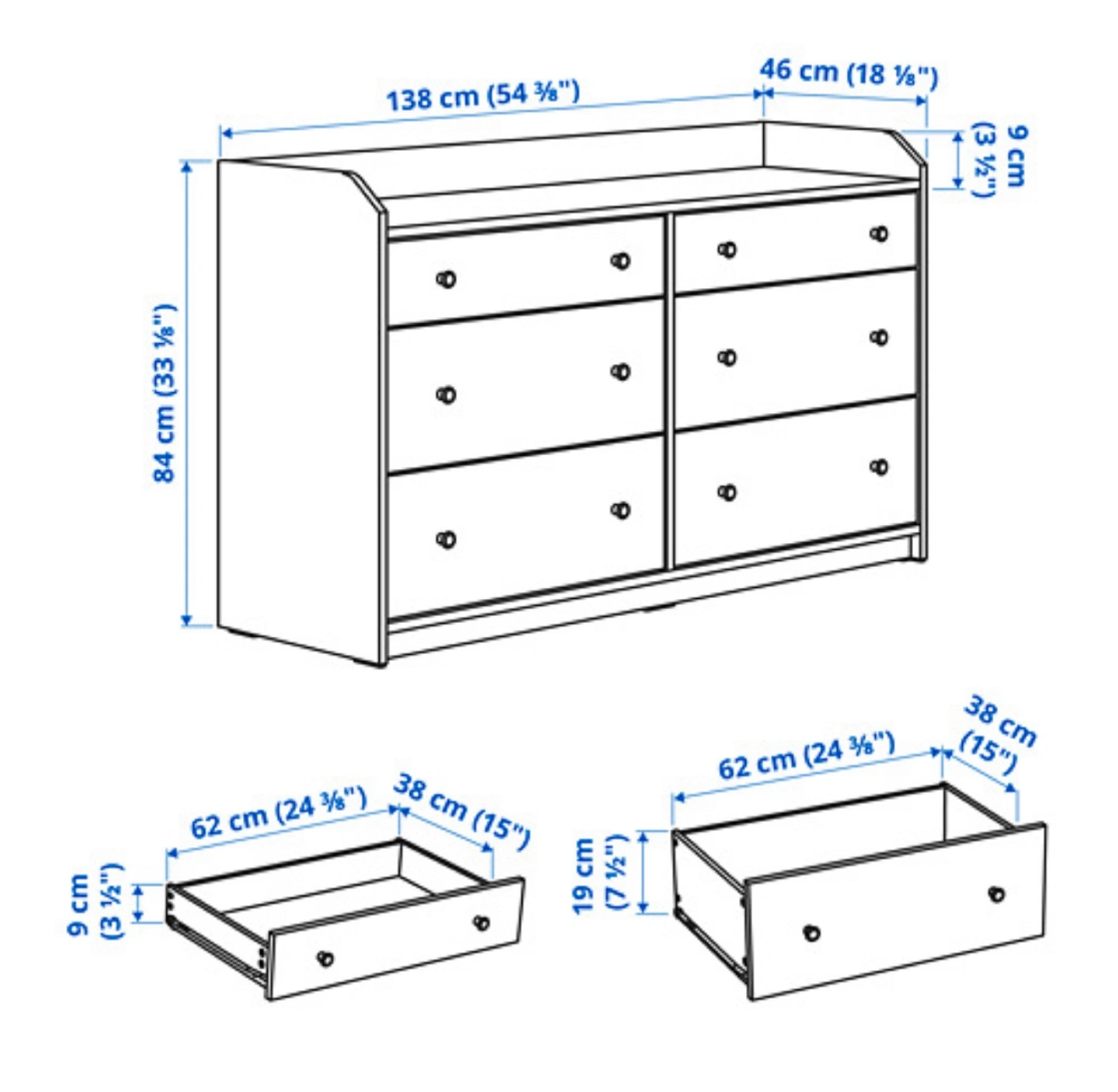 138 cm (54 ⅜")
46 cm (18 ⅛")
9 cm (3 ½")
84 cm (33 ⅛")

62 cm (24 ⅜")
38 cm (15")
9 cm (3 ½")

62 cm (24 ⅜")
38 cm (15")
19 cm (7 ½")