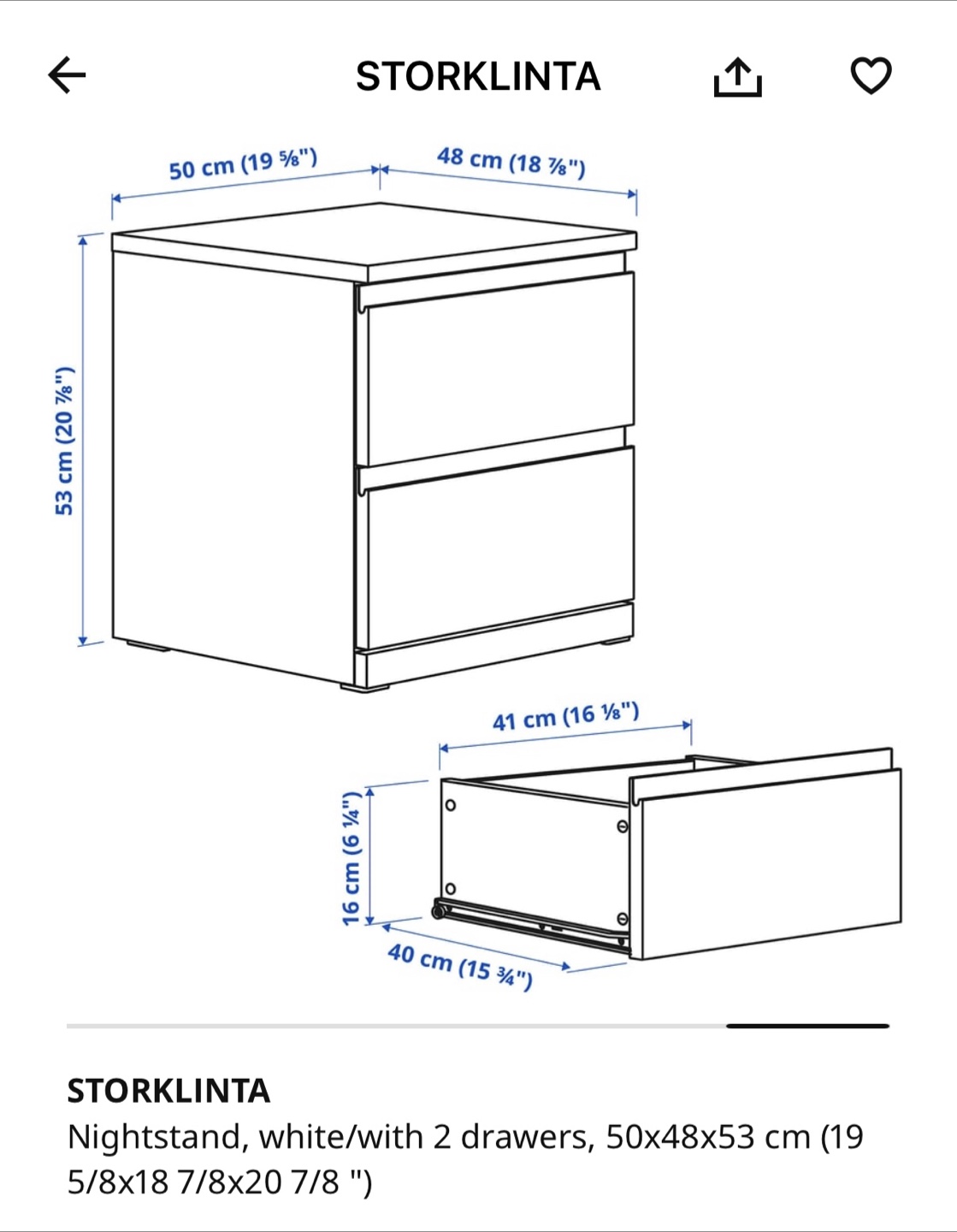 STORKLINTA

50 cm (19 ⅝")

48 cm (18 ⅞")

53 cm (20 ⅞")

41 cm (16 ⅛")

16 cm (6 ¼")

40 cm (15 ¾")

STORKLINTA

Nightstand, white/with 2 drawers, 50x48x53 cm (19 5/8x18 7/8x20 7/8 ")