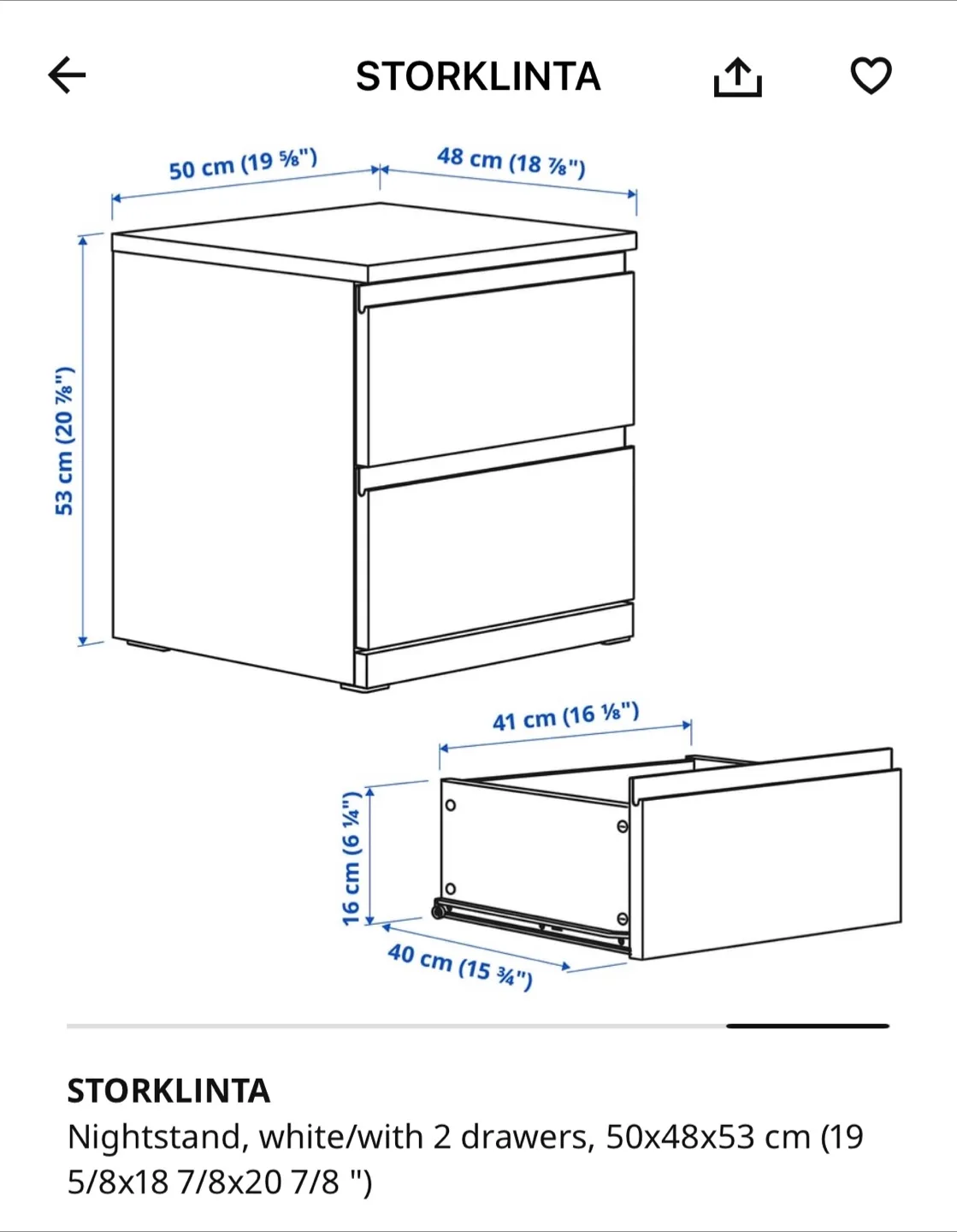 STORKLINTA

50 cm (19 ⅝")
48 cm (18 ⅞")
53 cm (20 ⅞")
41 cm (16 ⅛")
16 cm (6 ¼")
40 cm (15 ¾")

STORKLINTA
Nightstand, white/with 2 drawers, 50x48x53 cm (19 5/8x18 7/8x20 7/8 ")