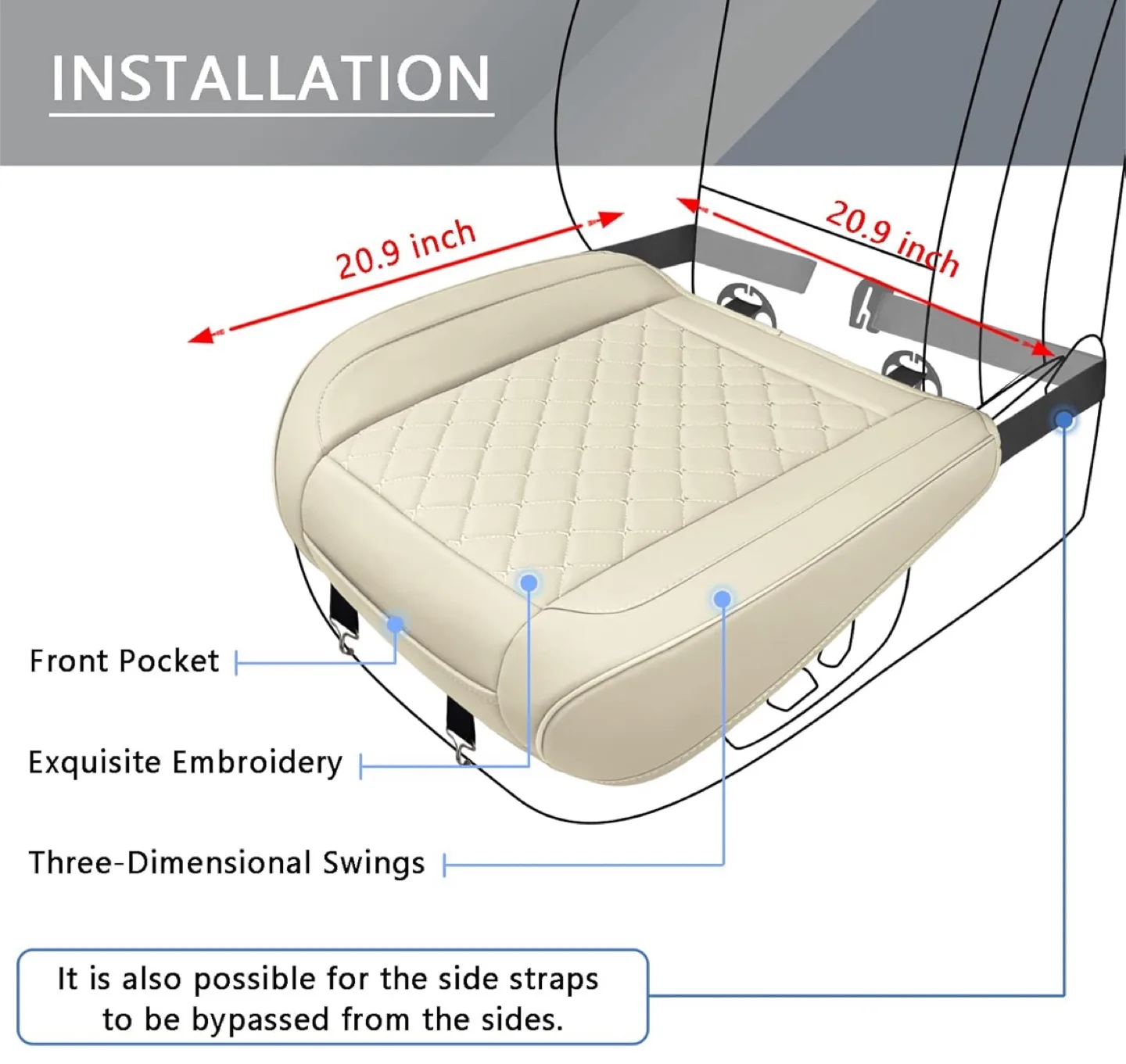 INSTALLATION

20.9 inch

20.9 inch

Front Pocket

Exquisite Embroidery

Three-Dimensional Swings

It is also possible for the side straps to be bypassed from the sides.