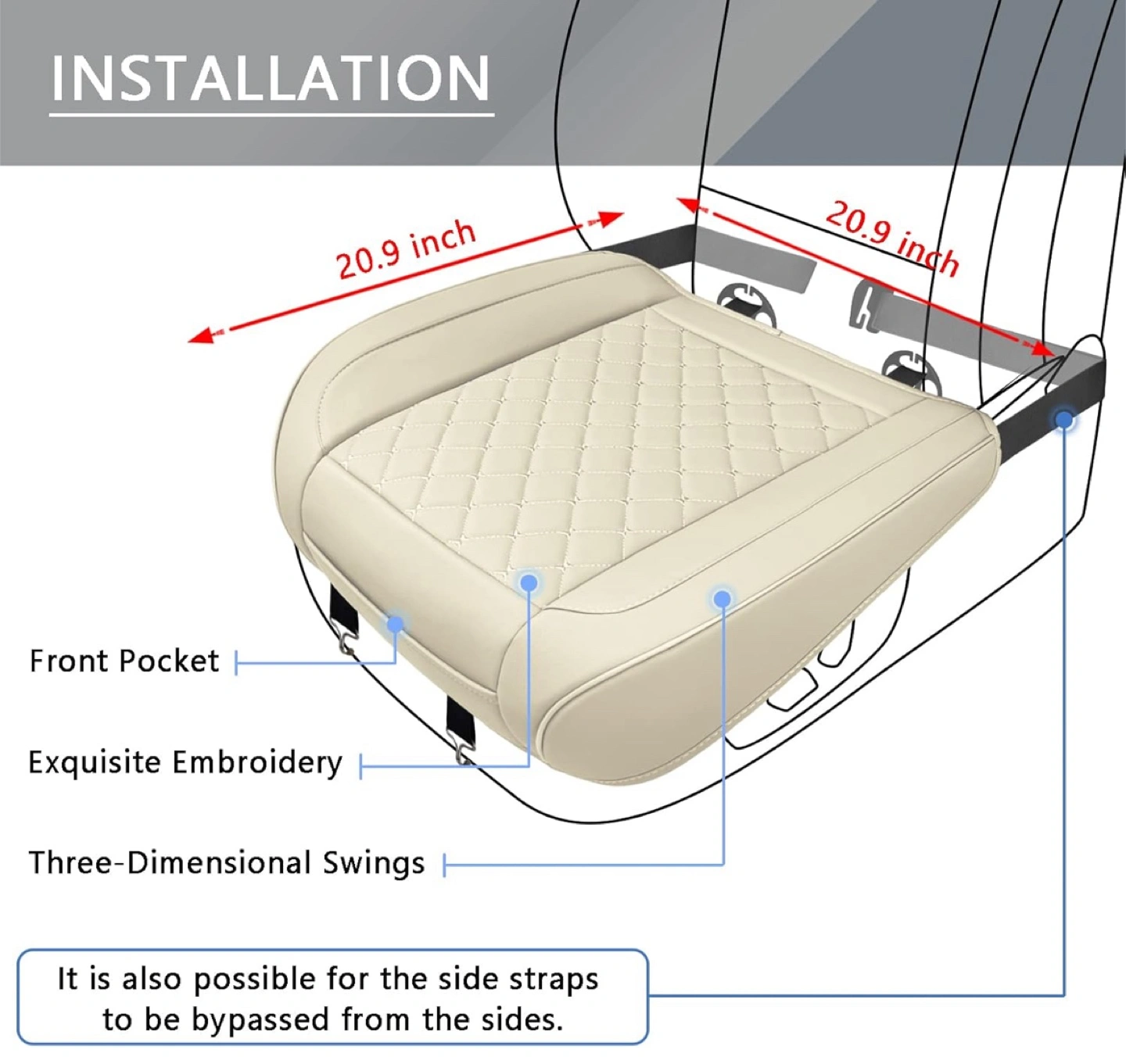 INSTALLATION

20.9 inch

20.9 inch

Front Pocket

Exquisite Embroidery

Three-Dimensional Swings

It is also possible for the side straps to be bypassed from the sides.