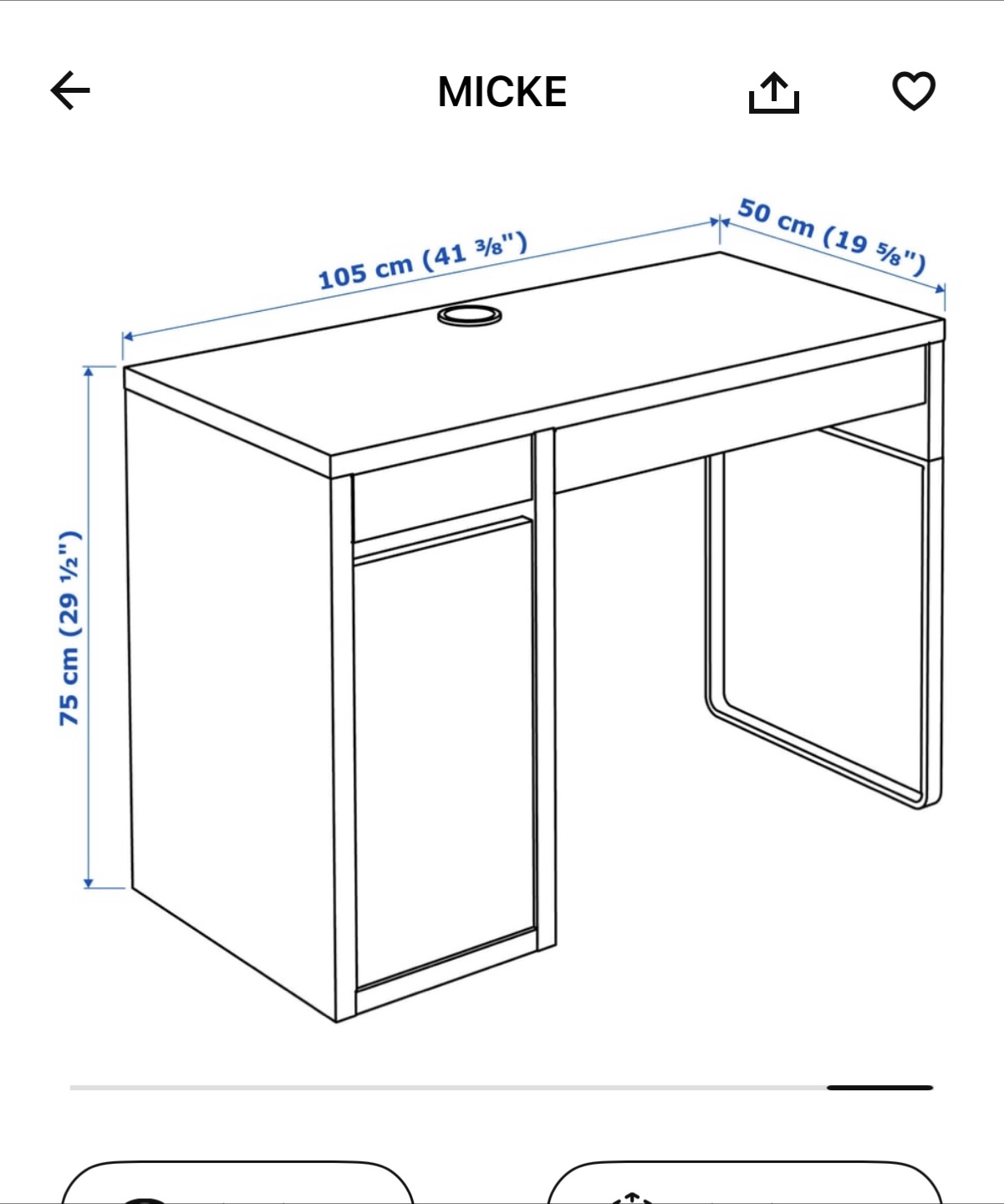 MICKE

105 cm (41 ⅜")

50 cm (19 ⅝")

75 cm (29 ½")