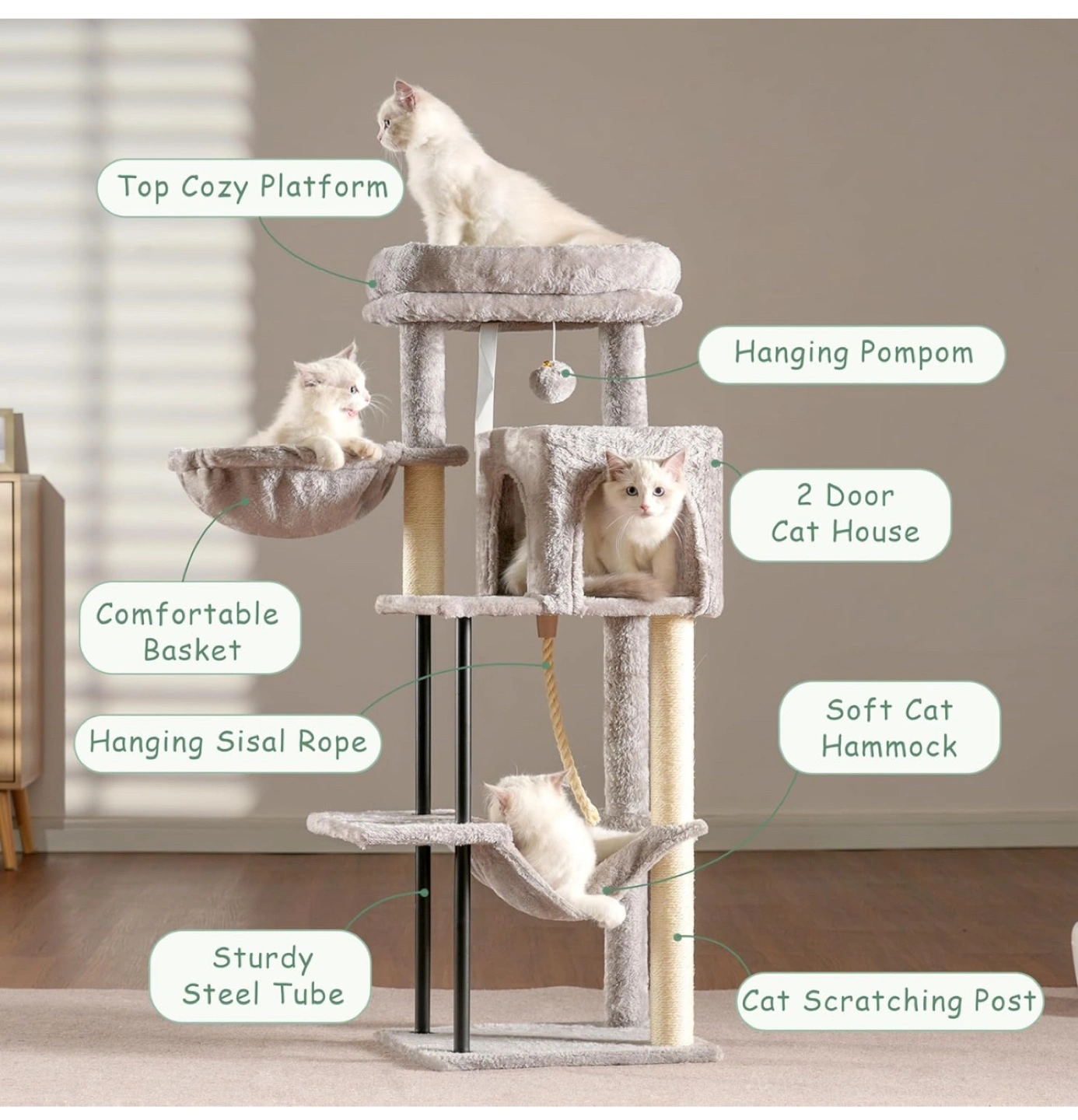 Top Cozy Platform

Hanging Pompom

2 Door Cat House

Comfortable Basket

Hanging Sisal Rope

Soft Cat Hammock

Sturdy Steel Tube

Cat Scratching Post