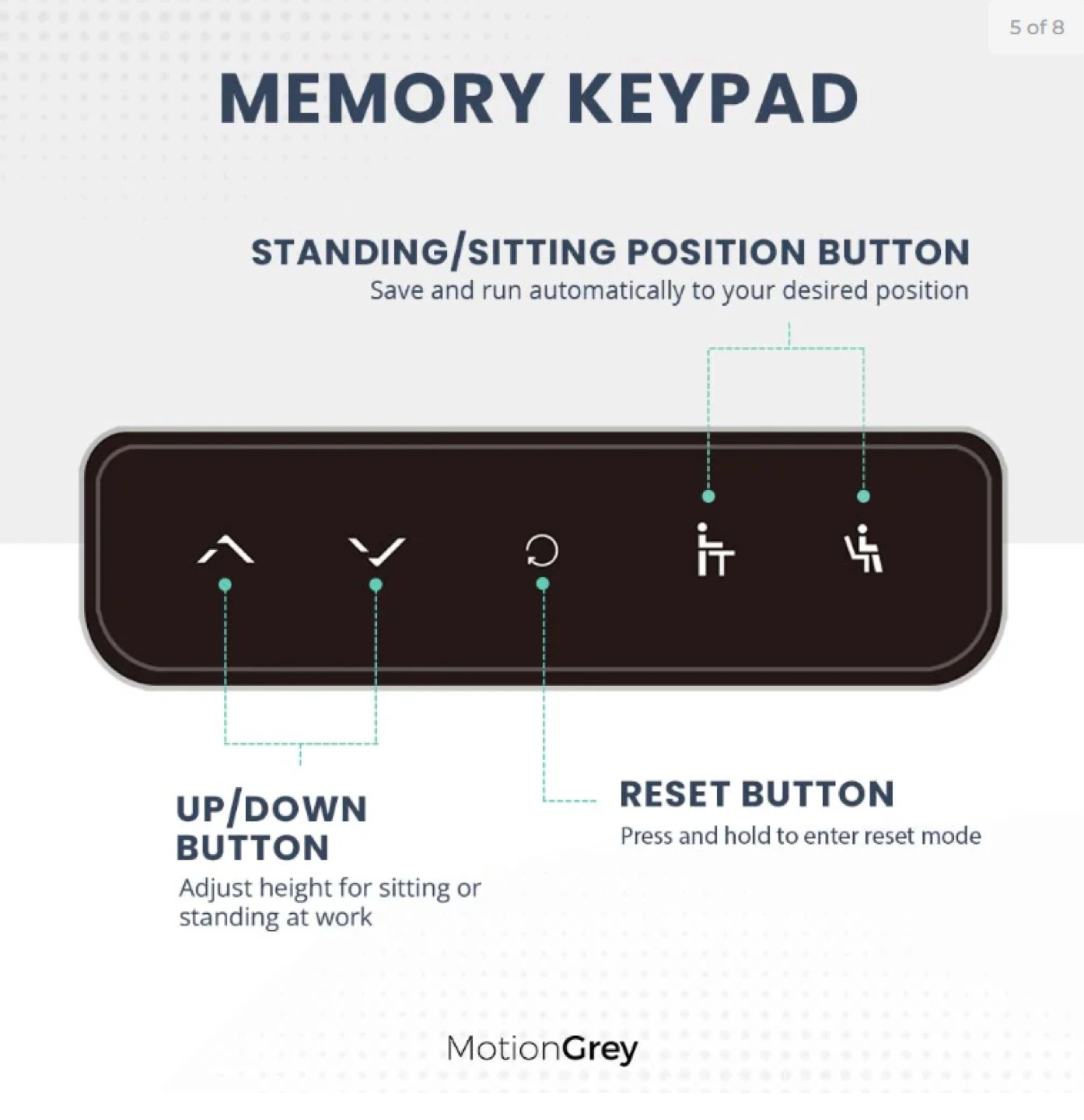 5 of 8

MEMORY KEYPAD

STANDING/SITTING POSITION BUTTON
Save and run automatically to your desired position

UP/DOWN BUTTON
Adjust height for sitting or standing at work

RESET BUTTON
Press and hold to enter reset mode

MotionGrey