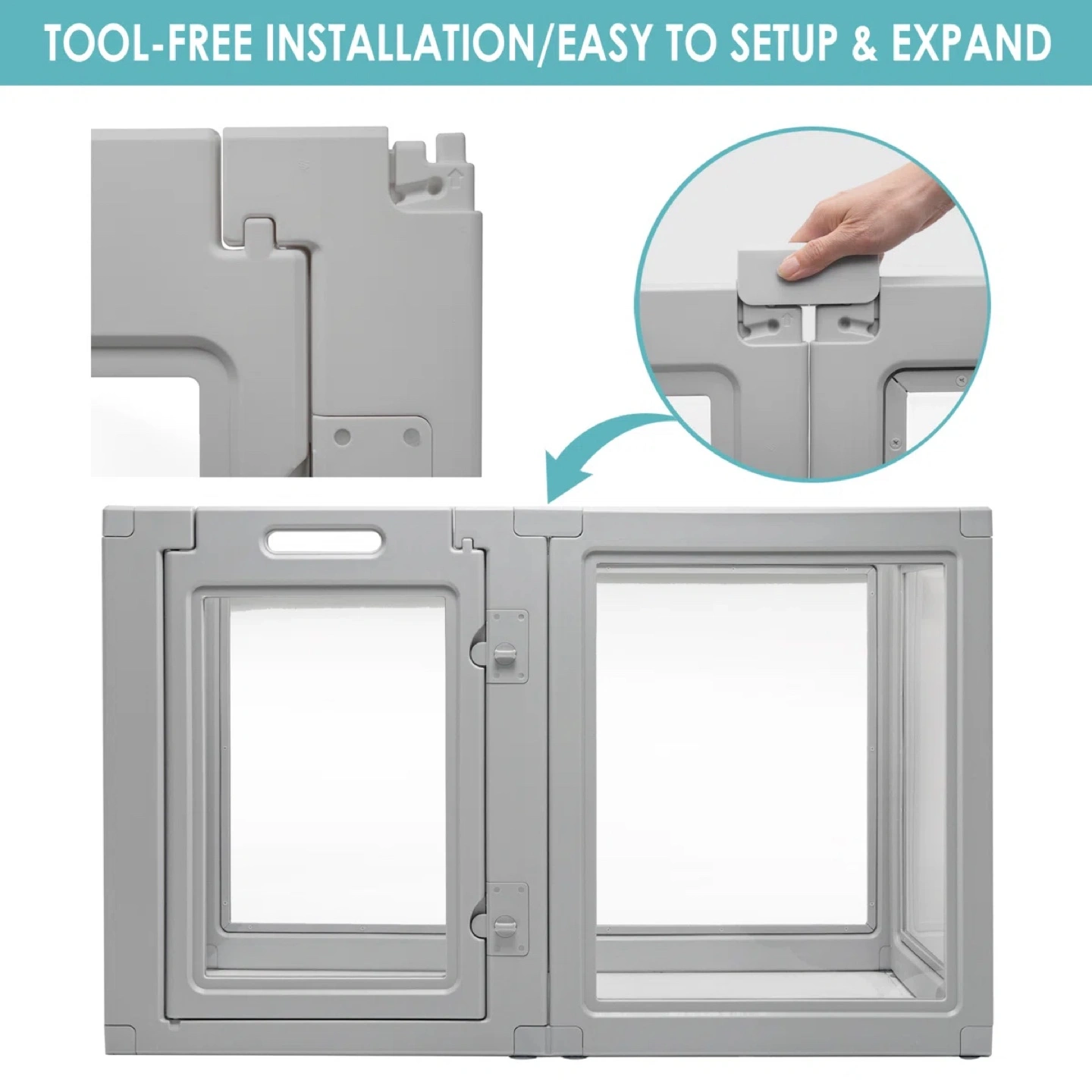 TOOL-FREE INSTALLATION/EASY TO SETUP & EXPAND