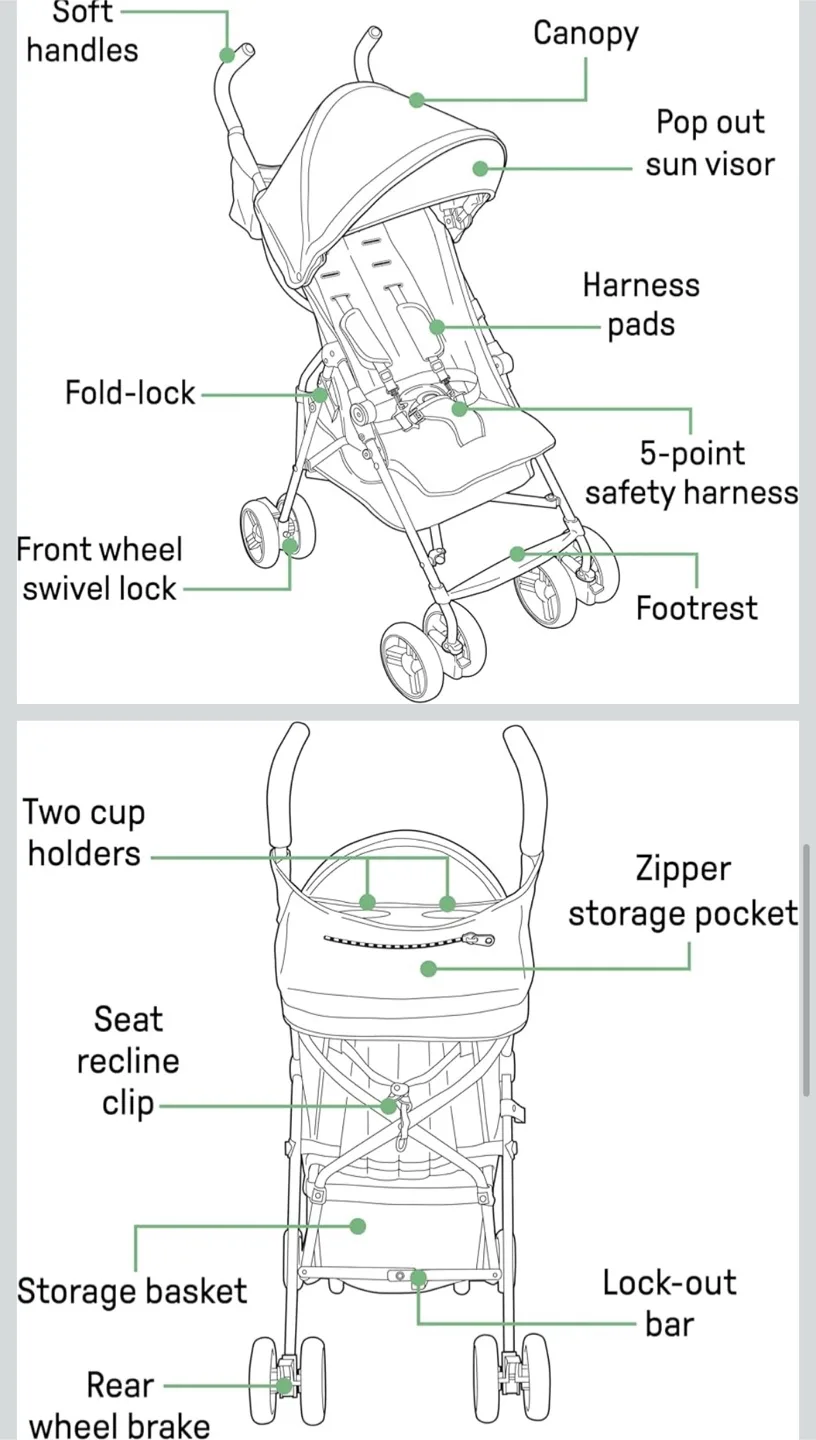 Soft handles

Canopy

Pop out sun visor

Harness pads

Fold-lock

5-point safety harness

Front wheel swivel lock

Footrest

Two cup holders

Zipper storage pocket

Seat recline clip

Storage basket

Lock-out bar

Rear wheel brake