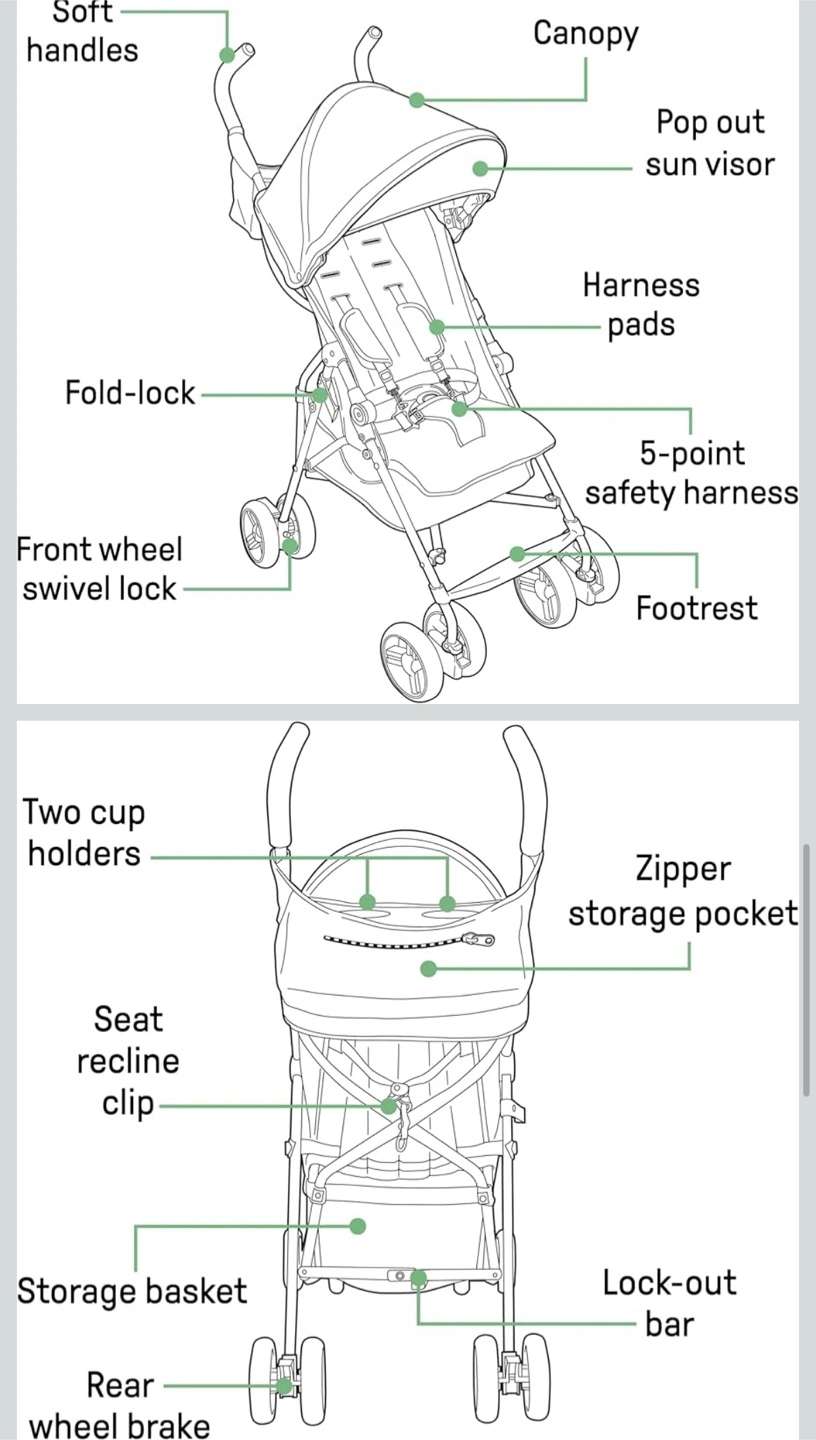 Soft handles

Canopy

Pop out sun visor

Harness pads

Fold-lock

5-point safety harness

Front wheel swivel lock

Footrest

Two cup holders

Zipper storage pocket

Seat recline clip

Storage basket

Lock-out bar

Rear wheel brake