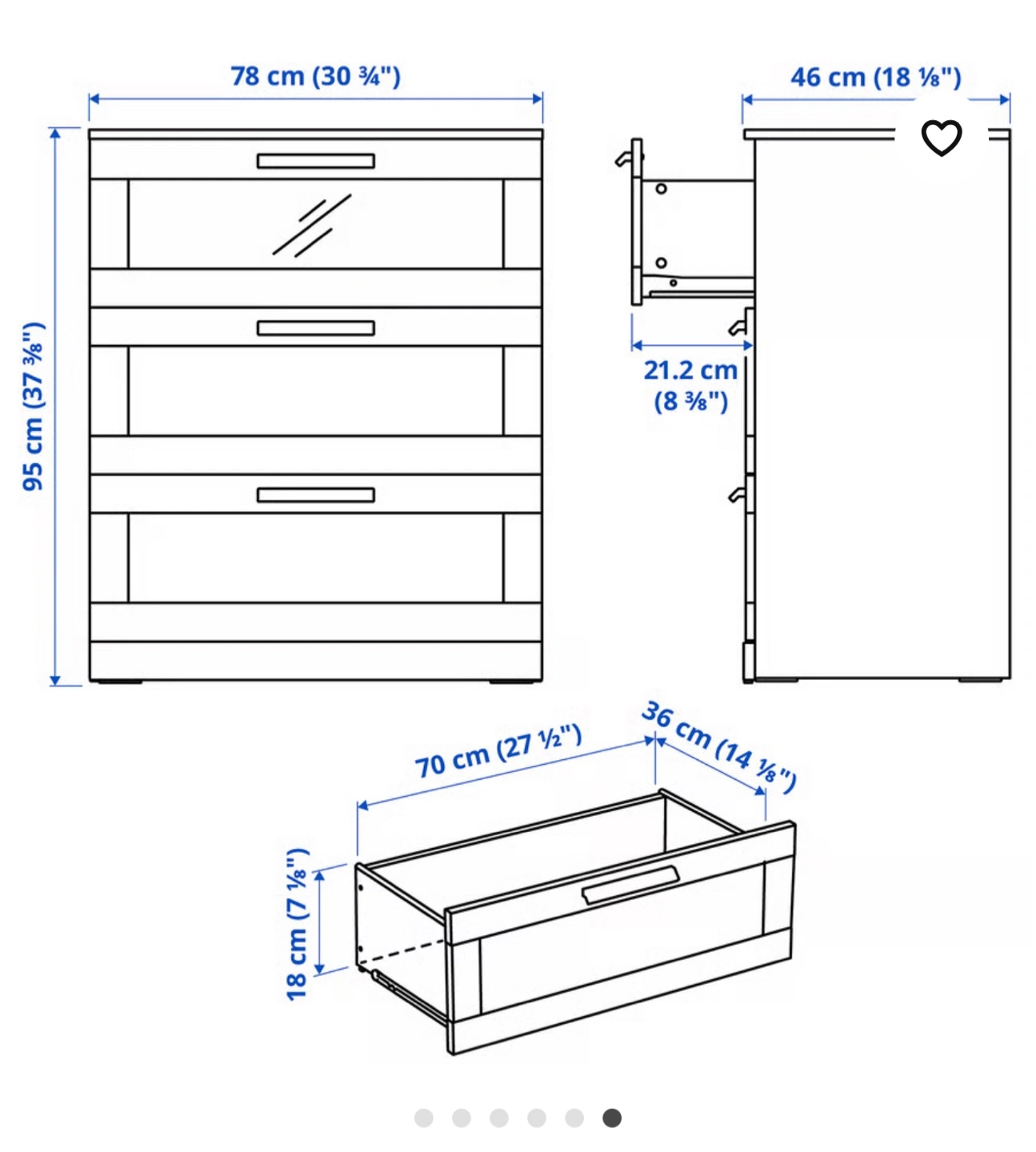 78 cm (30 ¾")

46 cm (18 ⅛")

95 cm (37 ⅜")

21.2 cm (8 ⅜")

70 cm (27 ½")

36 cm (14 ⅛")

18 cm (7 ⅛")