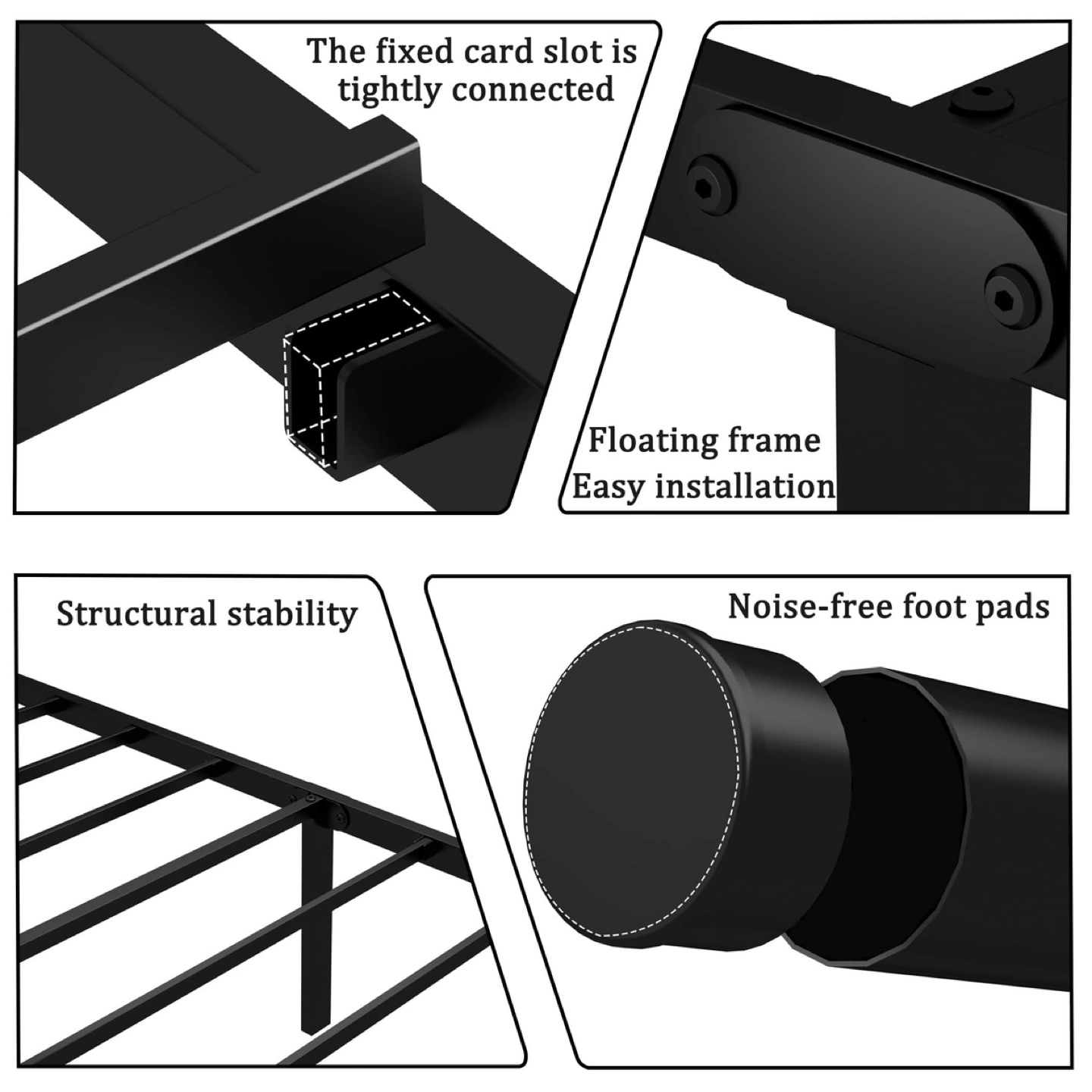 The fixed card slot is tightly connected

Floating frame
Easy installation

Structural stability

Noise-free foot pads