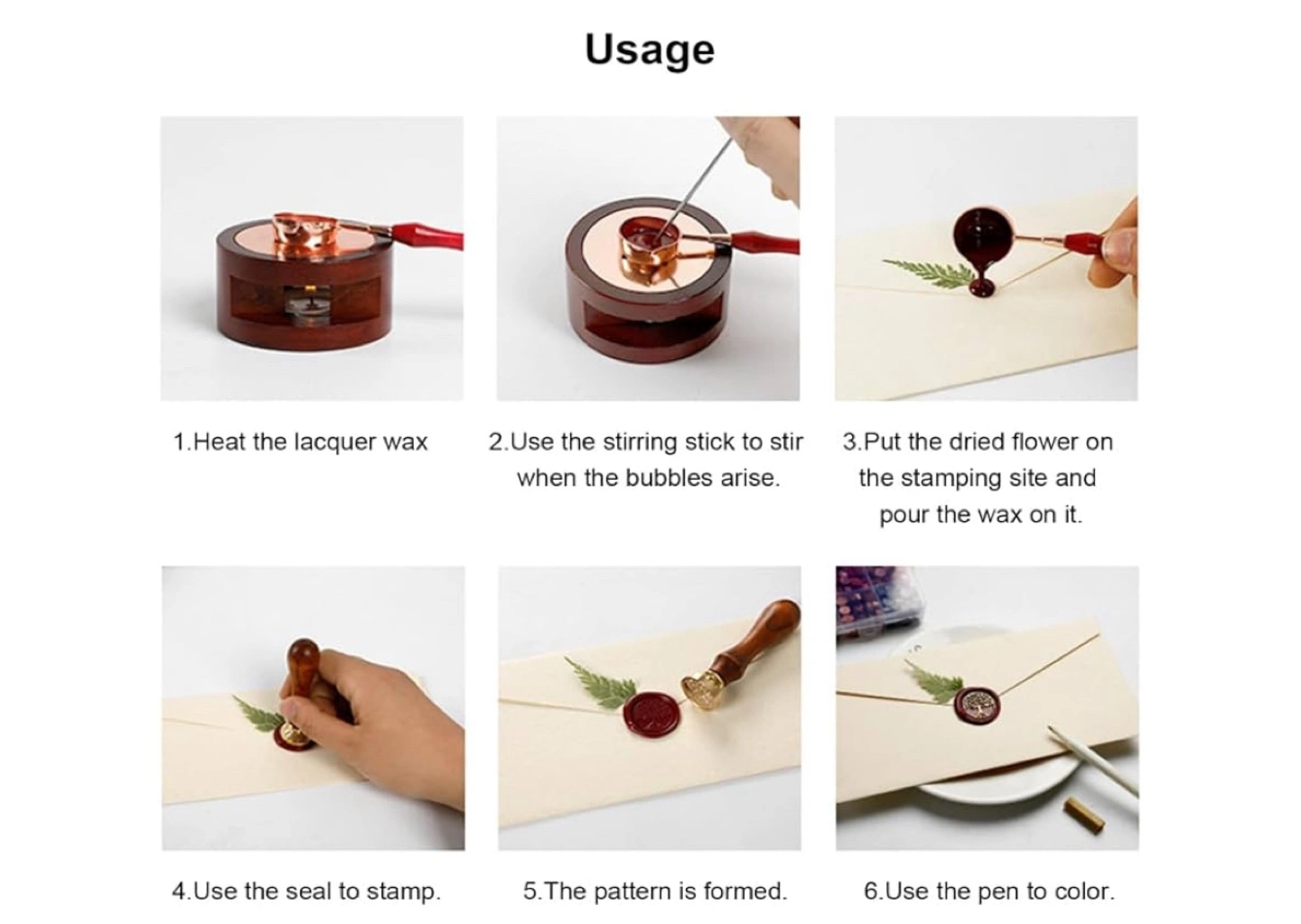 Usage

1.Heat the lacquer wax

2.Use the stirring stick to stir when the bubbles arise.

3.Put the dried flower on the stamping site and pour the wax on it.

4.Use the seal to stamp.

5.The pattern is formed.

6.Use the pen to color.