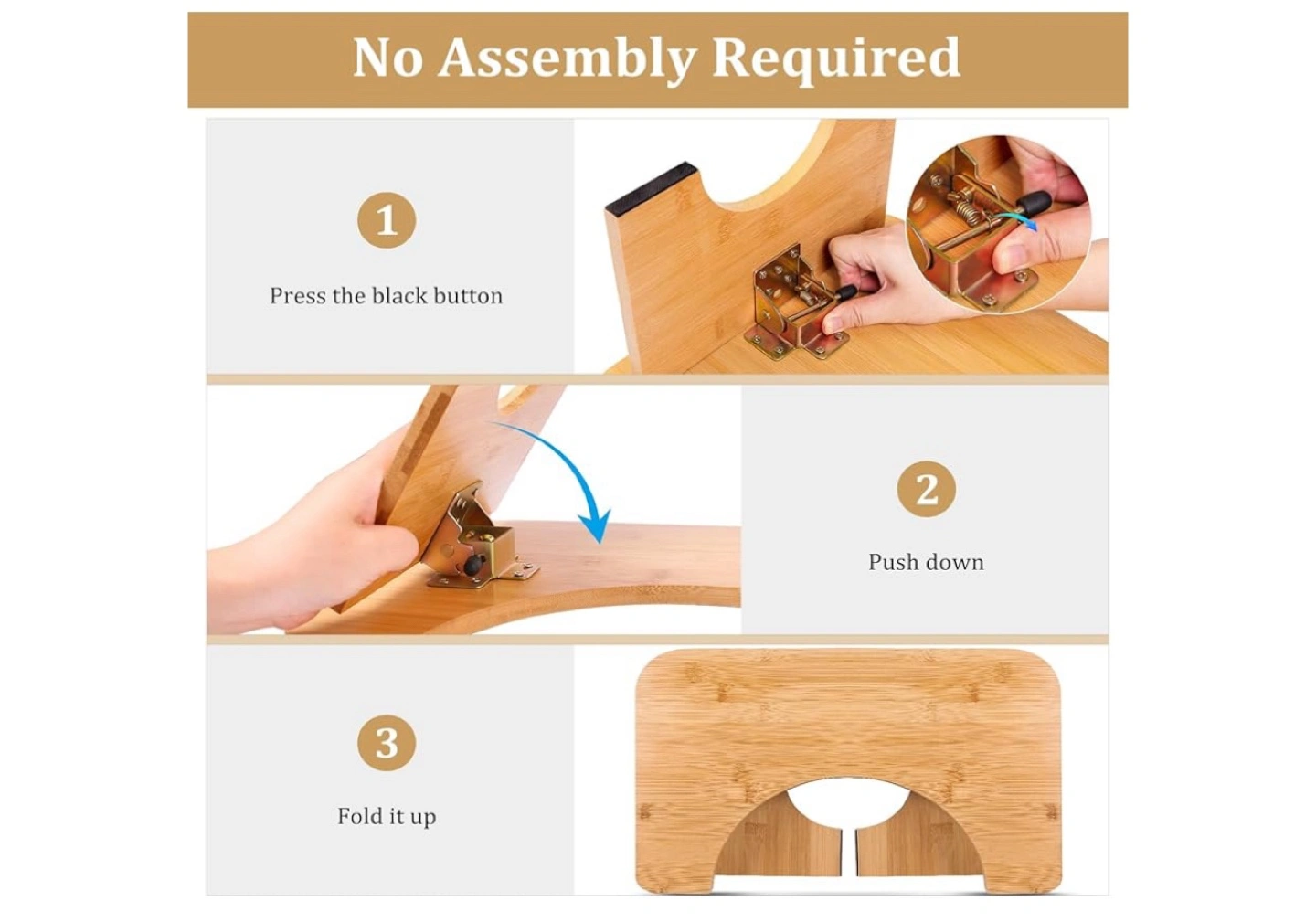 No Assembly Required

1

Press the black button

2

Push down

3

Fold it up