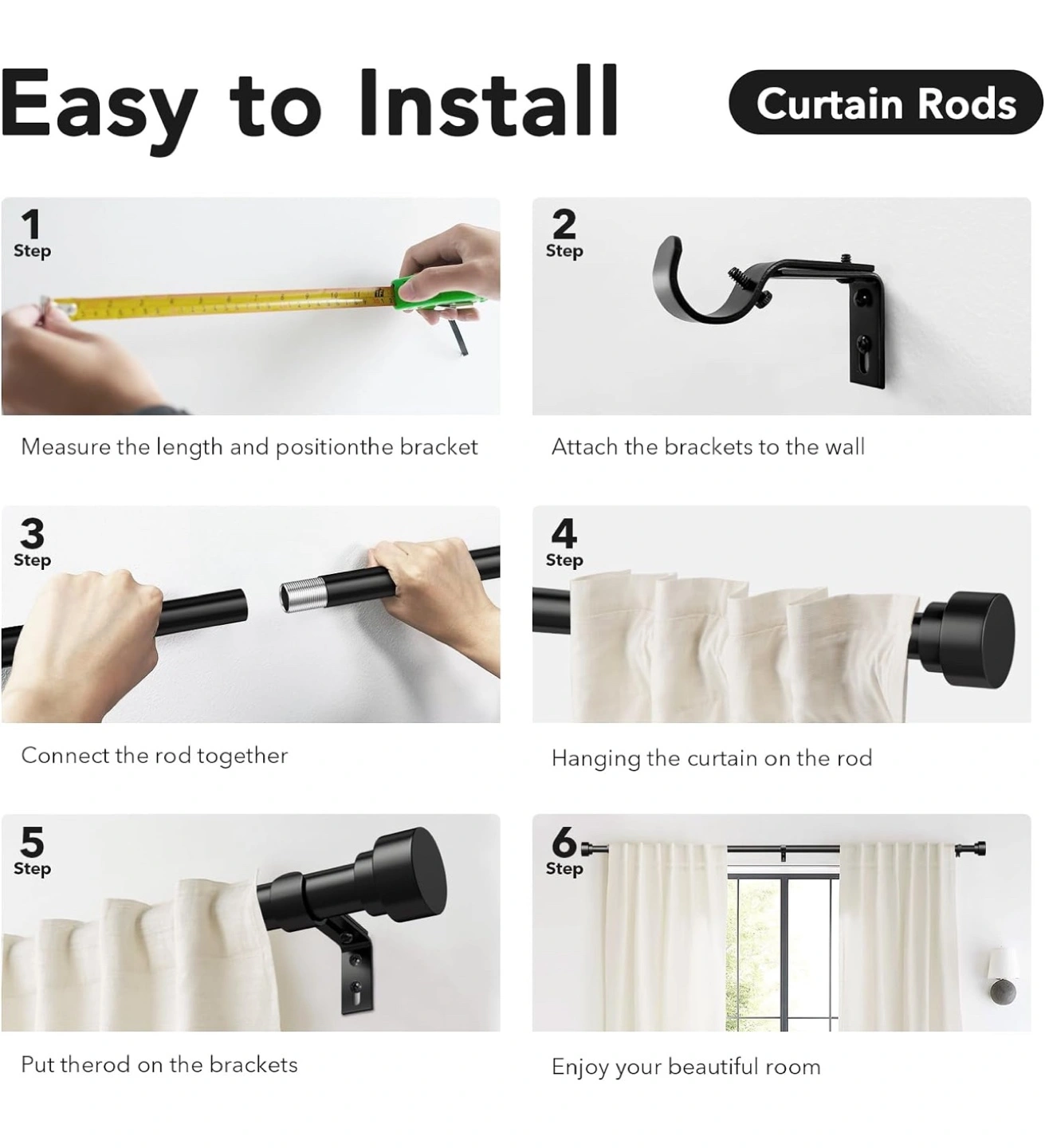 Easy to Install

Curtain Rods

1
Step

Measure the length and positionthe bracket

2
Step

Attach the brackets to the wall

3
Step

Connect the rod together

4
Step

Hanging the curtain on the rod

5
Step

Put therod on the brackets

6
Step

Enjoy your beautiful room