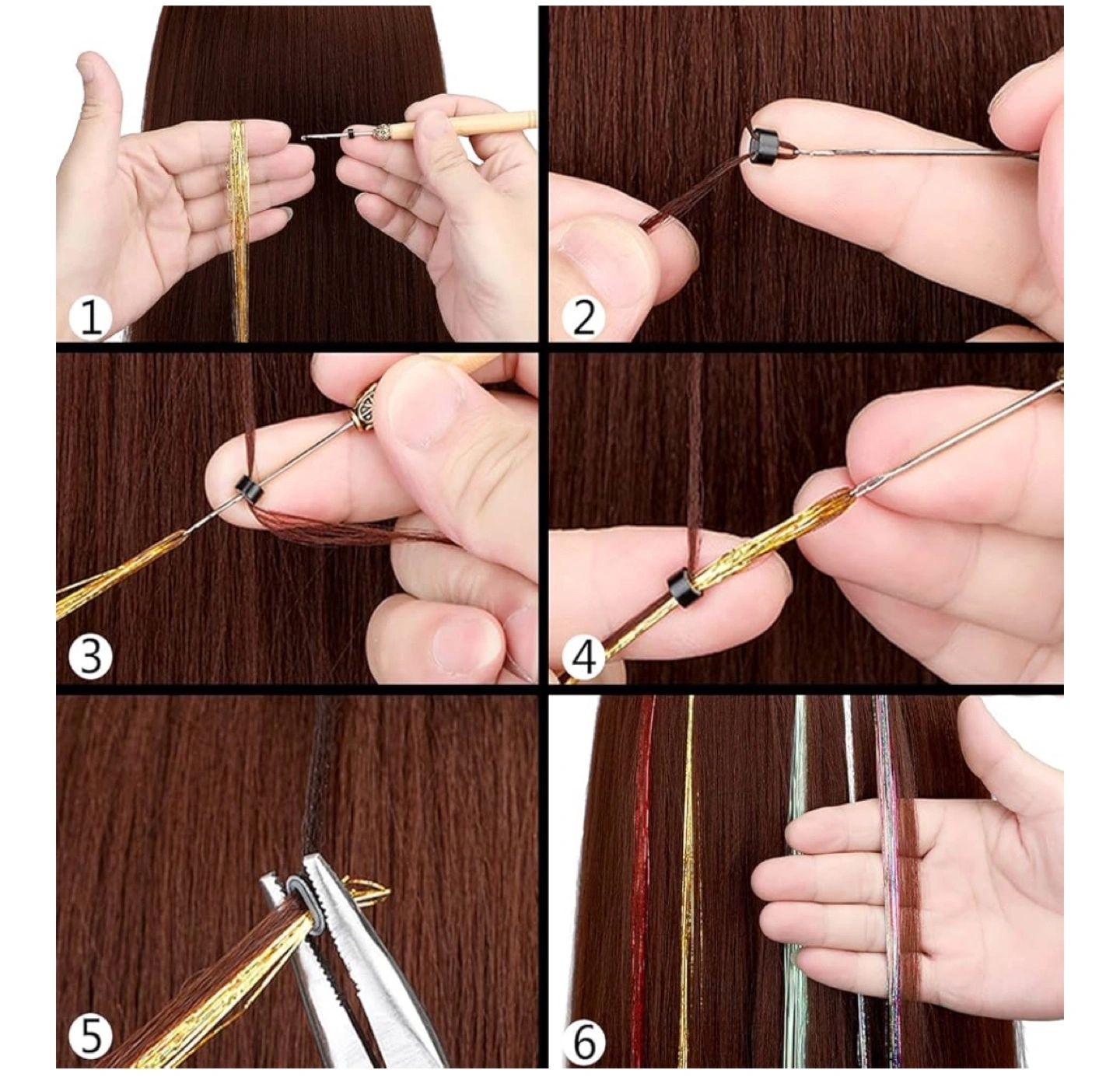 1

2

3

4

5

6