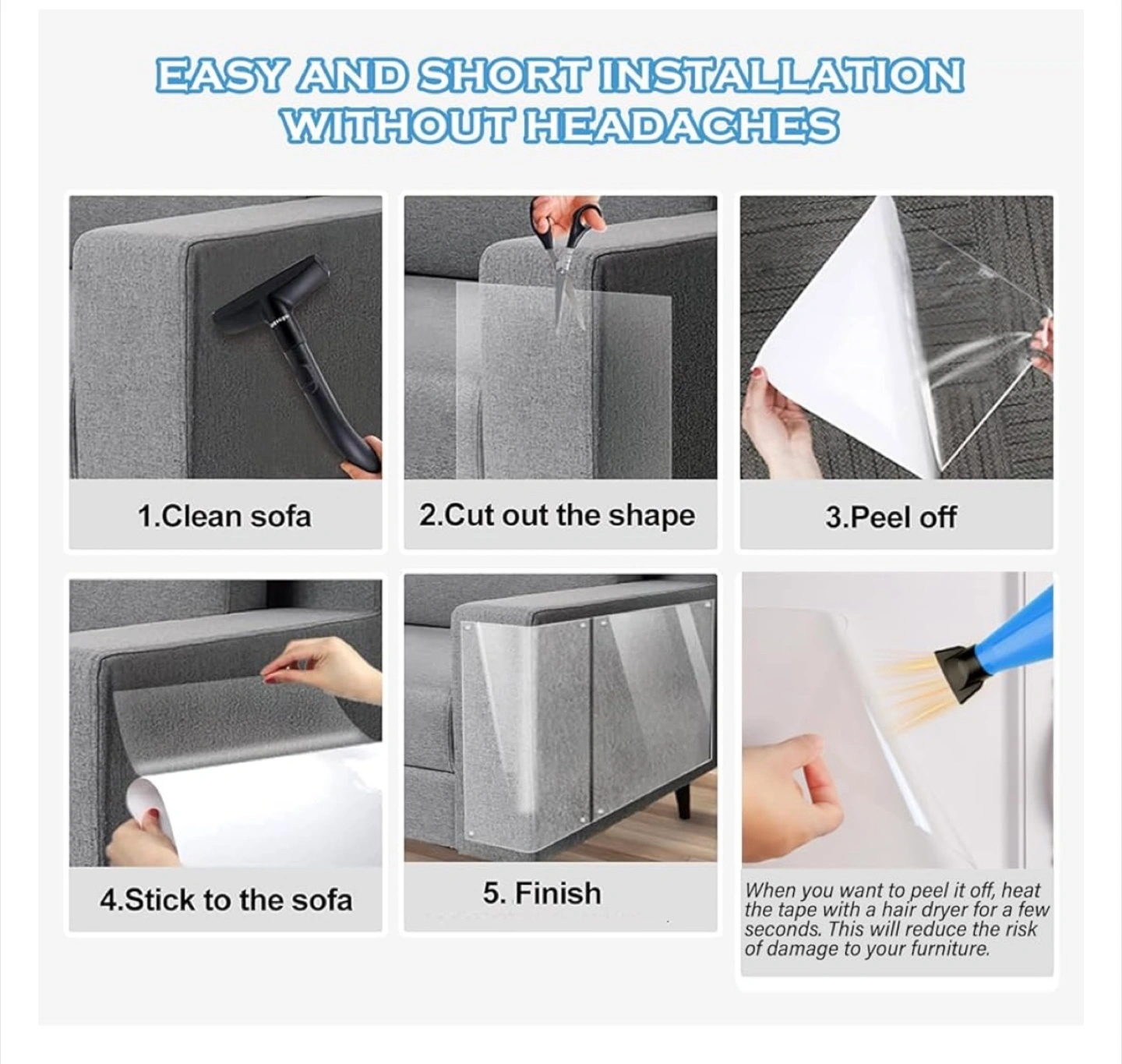 EASY AND SHORT INSTALLATION WITHOUT HEADACHES

1.Clean sofa

2.Cut out the shape

3.Peel off

4.Stick to the sofa

5. Finish

When you want to peel it off, heat the tape with a hair dryer for a few seconds. This will reduce the risk of damage to your furniture.