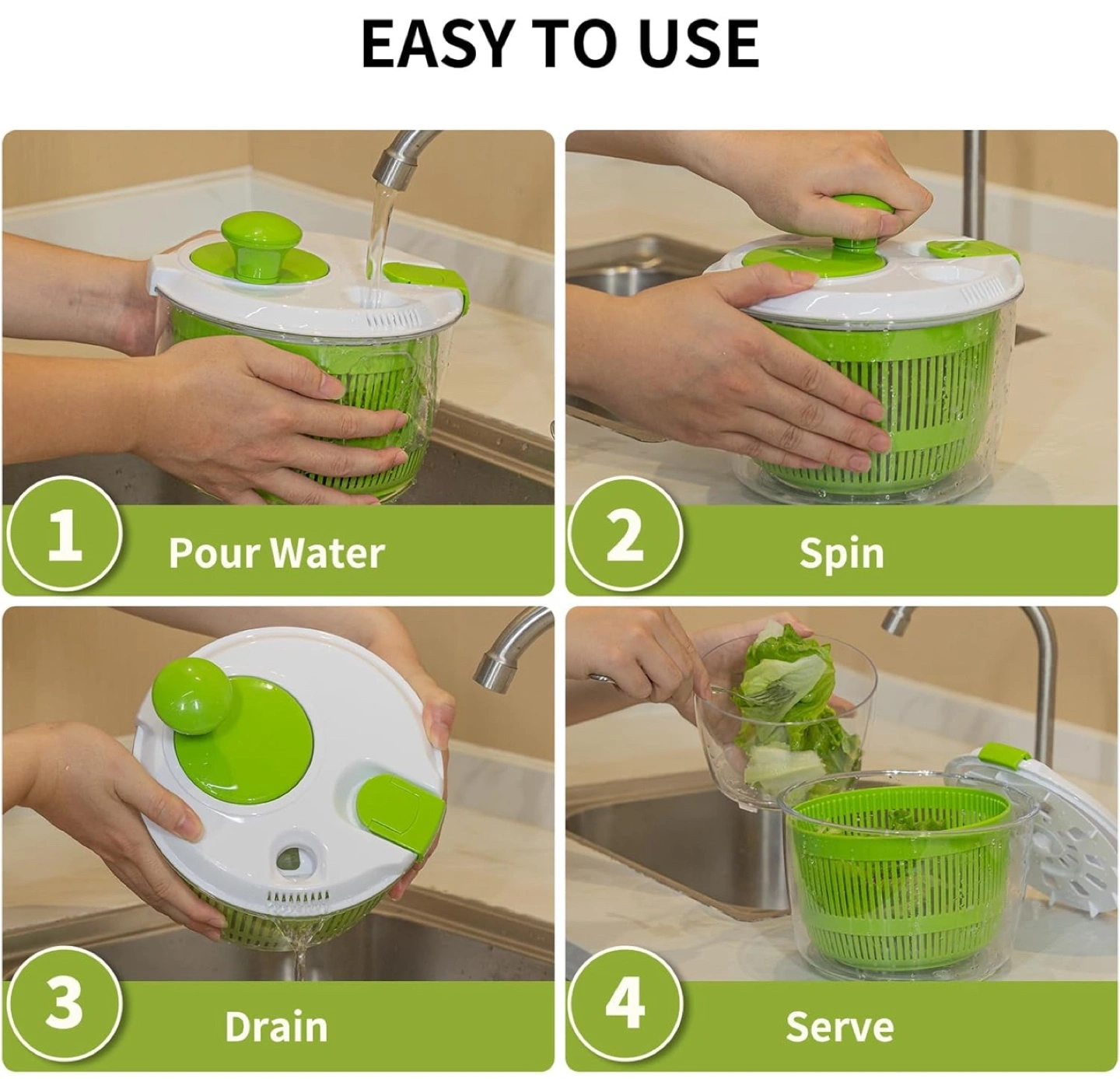 EASY TO USE

1 Pour Water

2 Spin

3 Drain

4 Serve