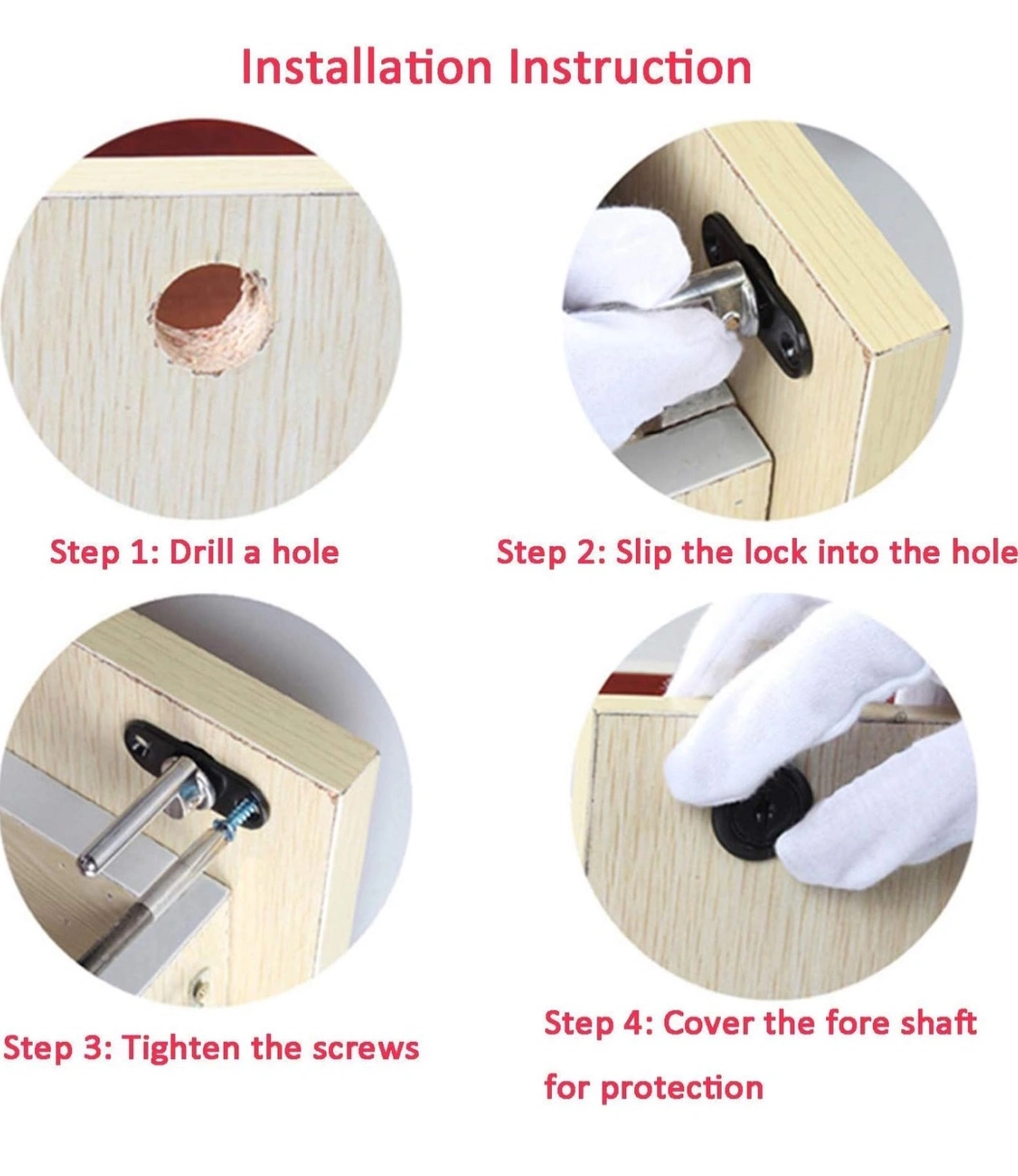 Installation Instruction

Step 1: Drill a hole

Step 2: Slip the lock into the hole

Step 3: Tighten the screws

Step 4: Cover the fore shaft for protection