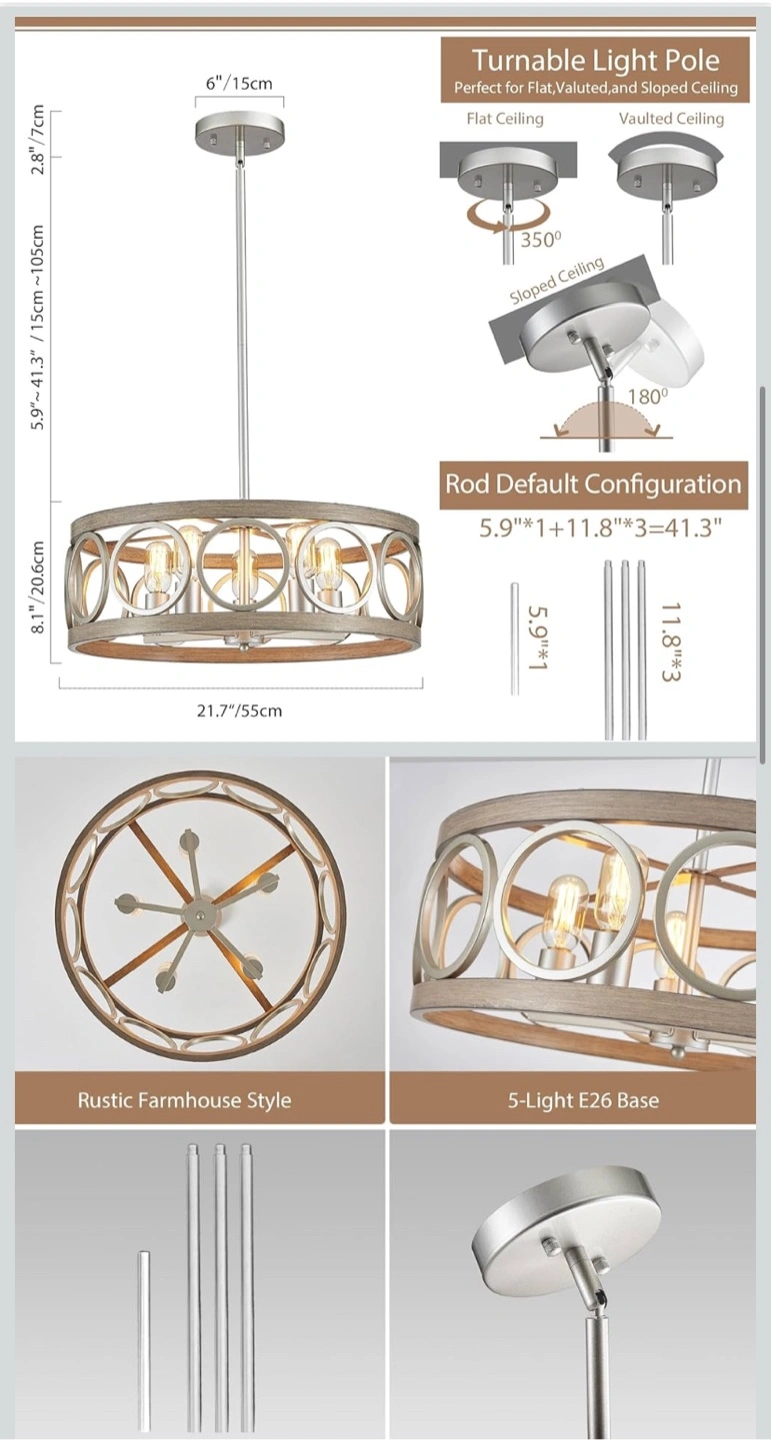 6"/15cm

2.8"/7cm

5.9"~ 41.3" / 15cm ~105cm

8.1"/20.6cm

21.7"/55cm

Turnable Light Pole
Perfect for Flat,Valuted,and Sloped Ceiling

Flat Ceiling

Vaulted Ceiling

350⁰

Sloped Ceiling

180⁰

Rod Default Configuration
5.9"*1+11.8"*3=41.3"

5.9"*1

11.8"*3

Rustic Farmhouse Style

5-Light E26 Base