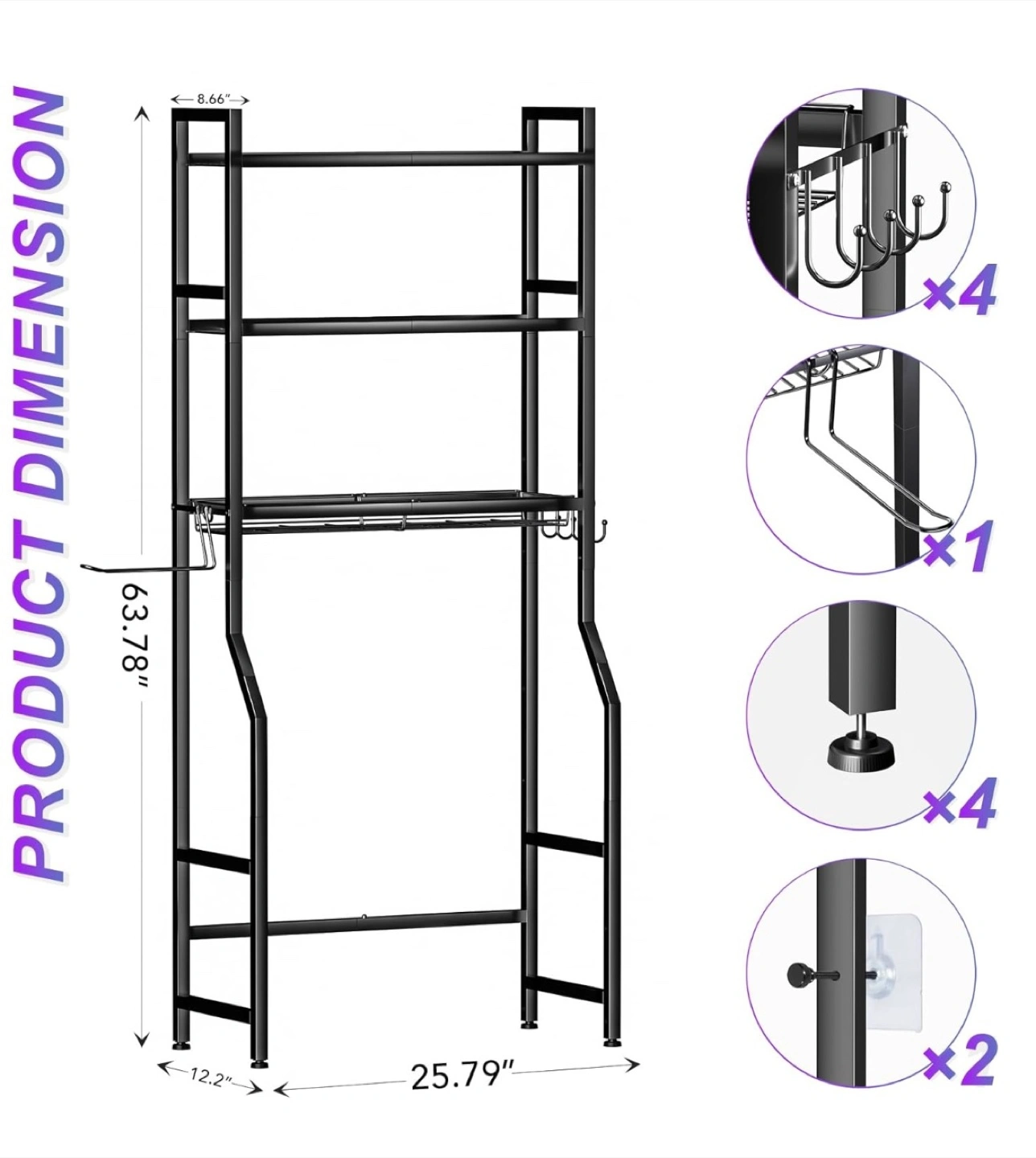 PRODUCT DIMENSION

8.66"

63.78"

12.2"

25.79"

×4

×1

×4

×2