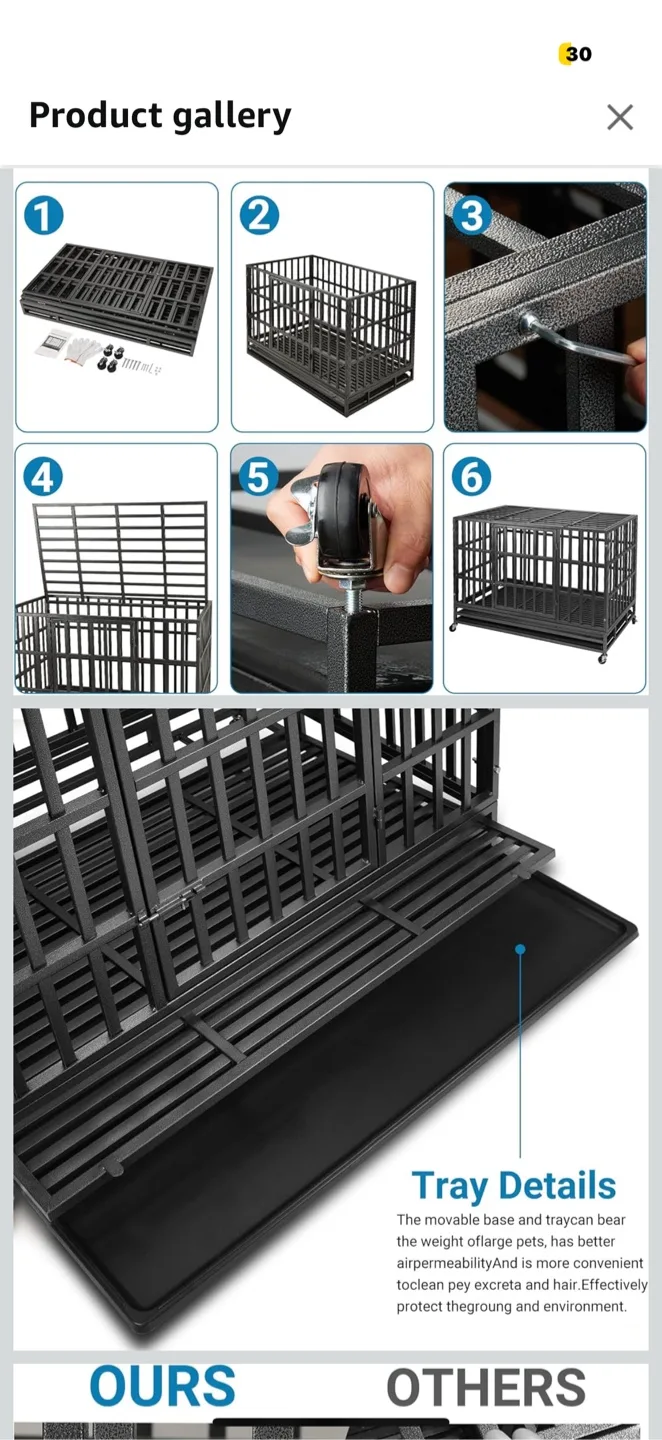 30

Product gallery

1
2
3
4
5
6

Tray Details

The movable base and traycan bear the weight oflarge pets, has better airpermeabilityAnd is more convenient toclean pey excreta and hair.Effectively protect thegroung and environment.

OURS
OTHERS