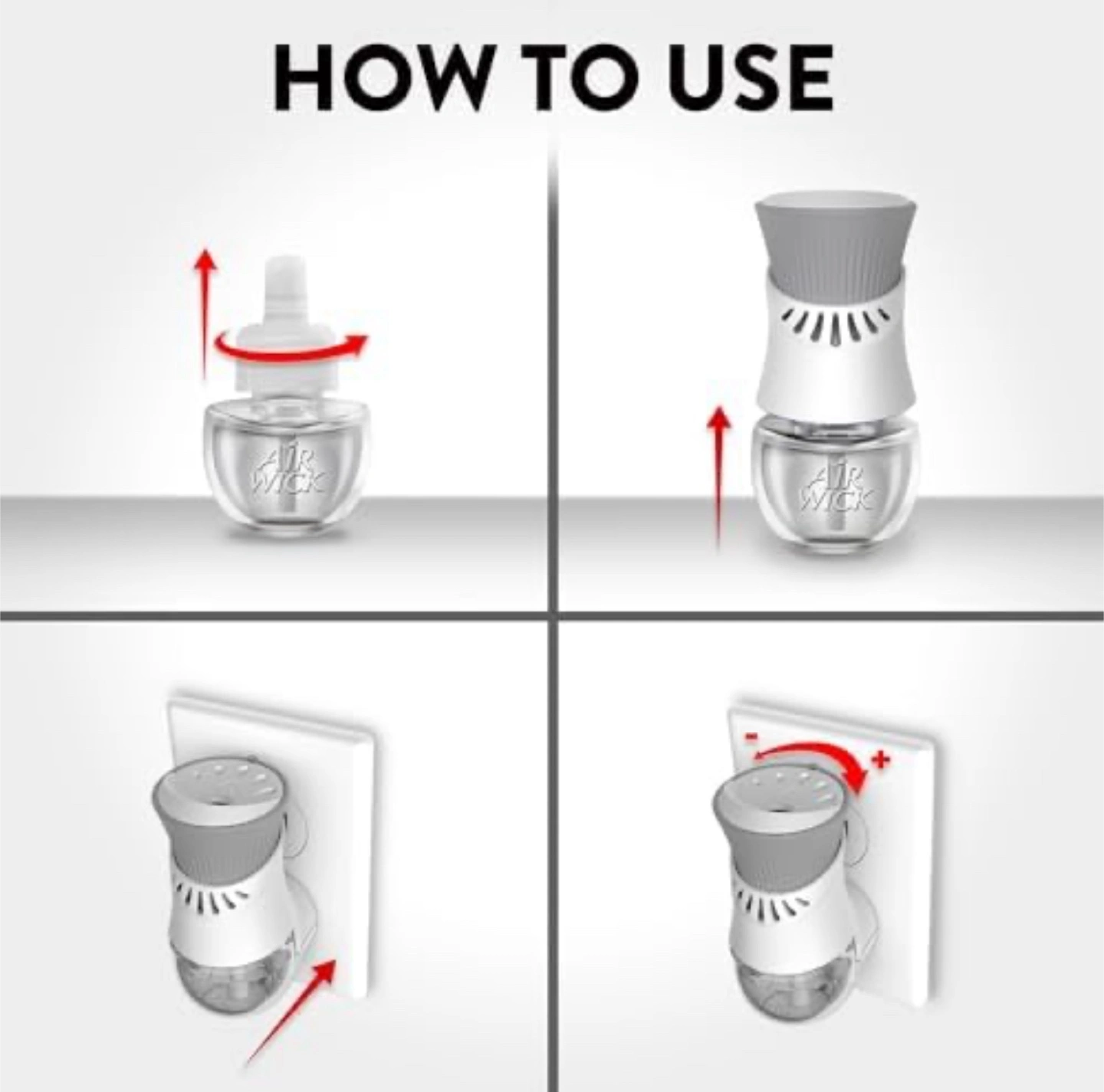 HOW TO USE

AIR WICK

AIR WICK

-
+