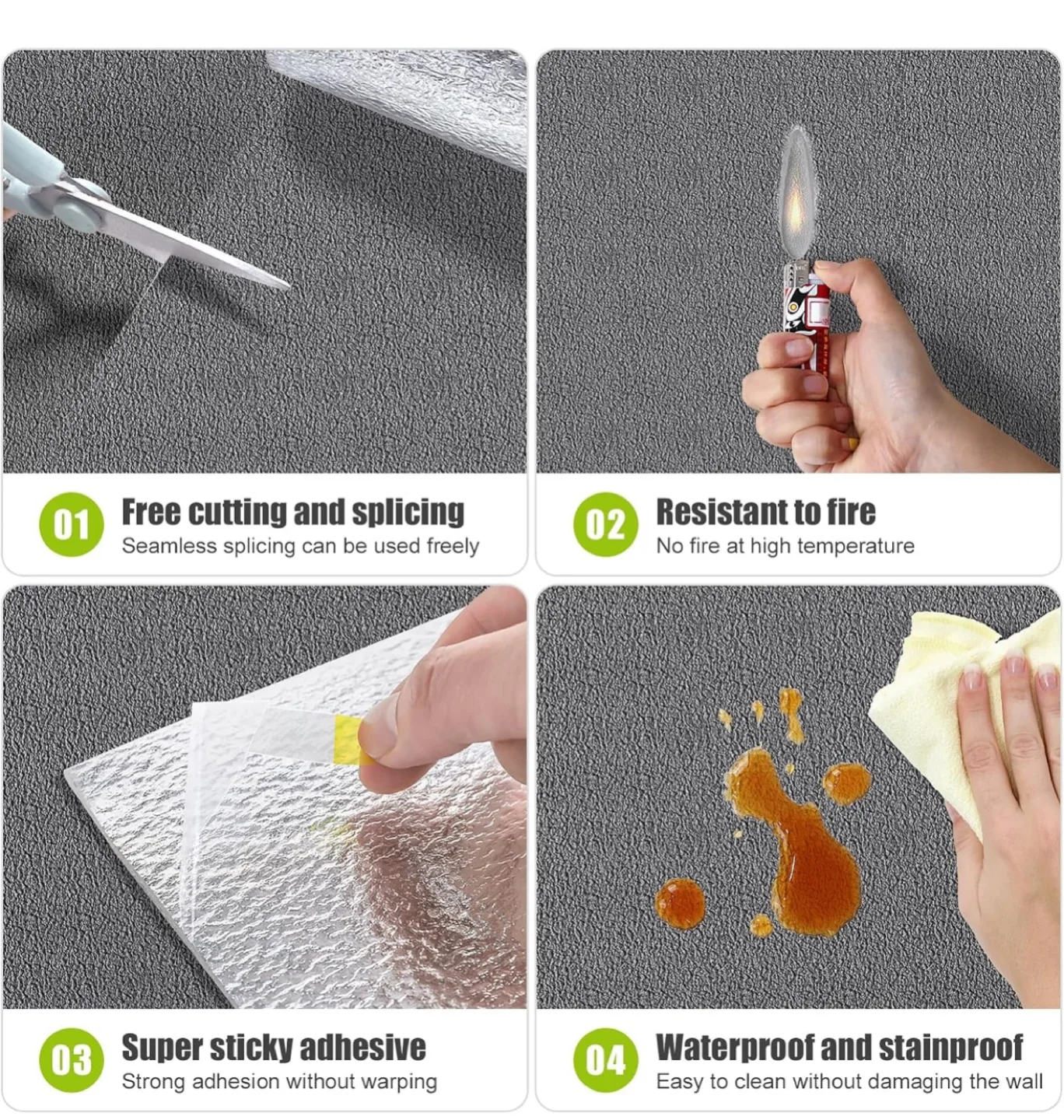 01
Free cutting and splicing
Seamless splicing can be used freely

02
Resistant to fire
No fire at high temperature

03
Super sticky adhesive
Strong adhesion without warping

04
Waterproof and stainproof
Easy to clean without damaging the wall