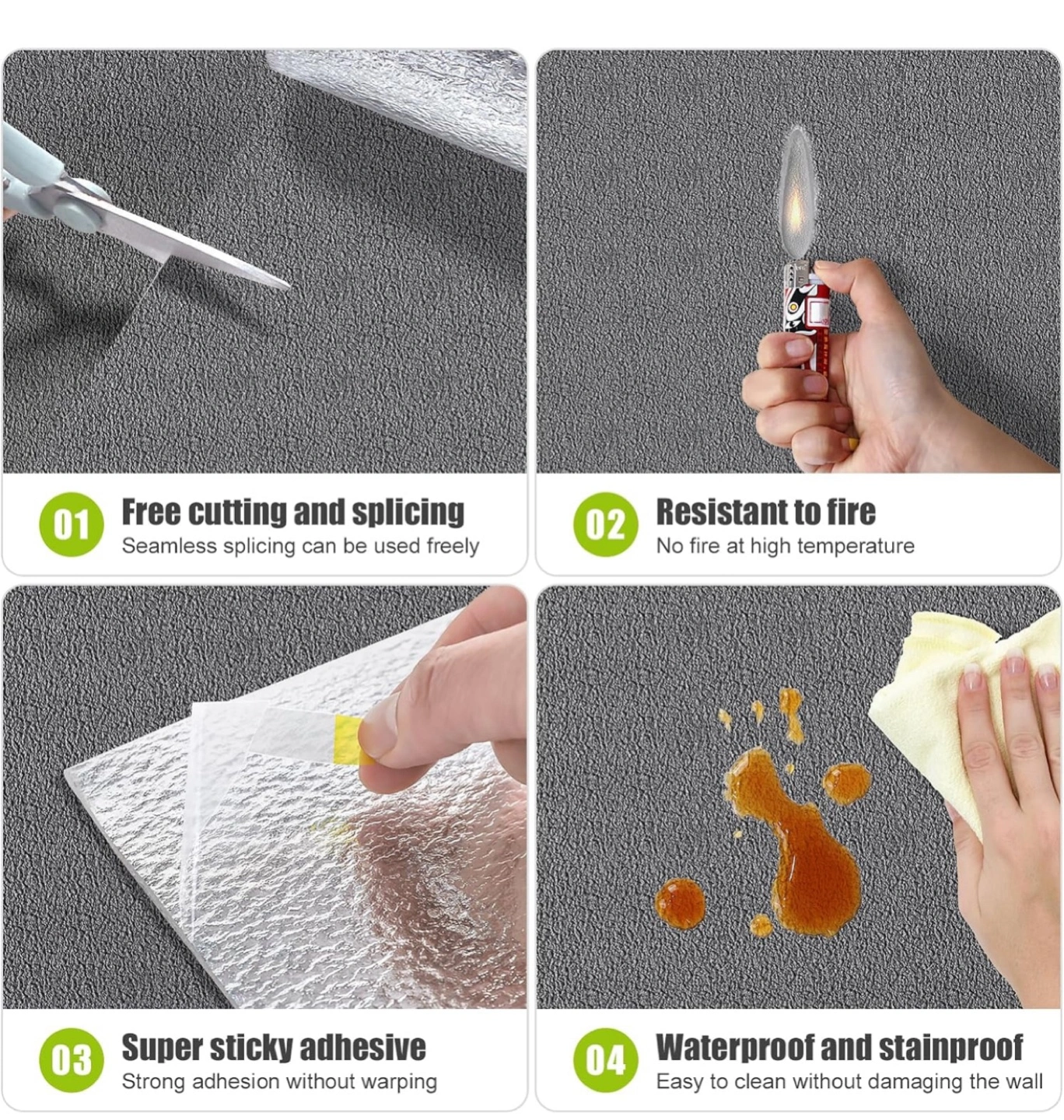 01
Free cutting and splicing
Seamless splicing can be used freely

02
Resistant to fire
No fire at high temperature

03
Super sticky adhesive
Strong adhesion without warping

04
Waterproof and stainproof
Easy to clean without damaging the wall