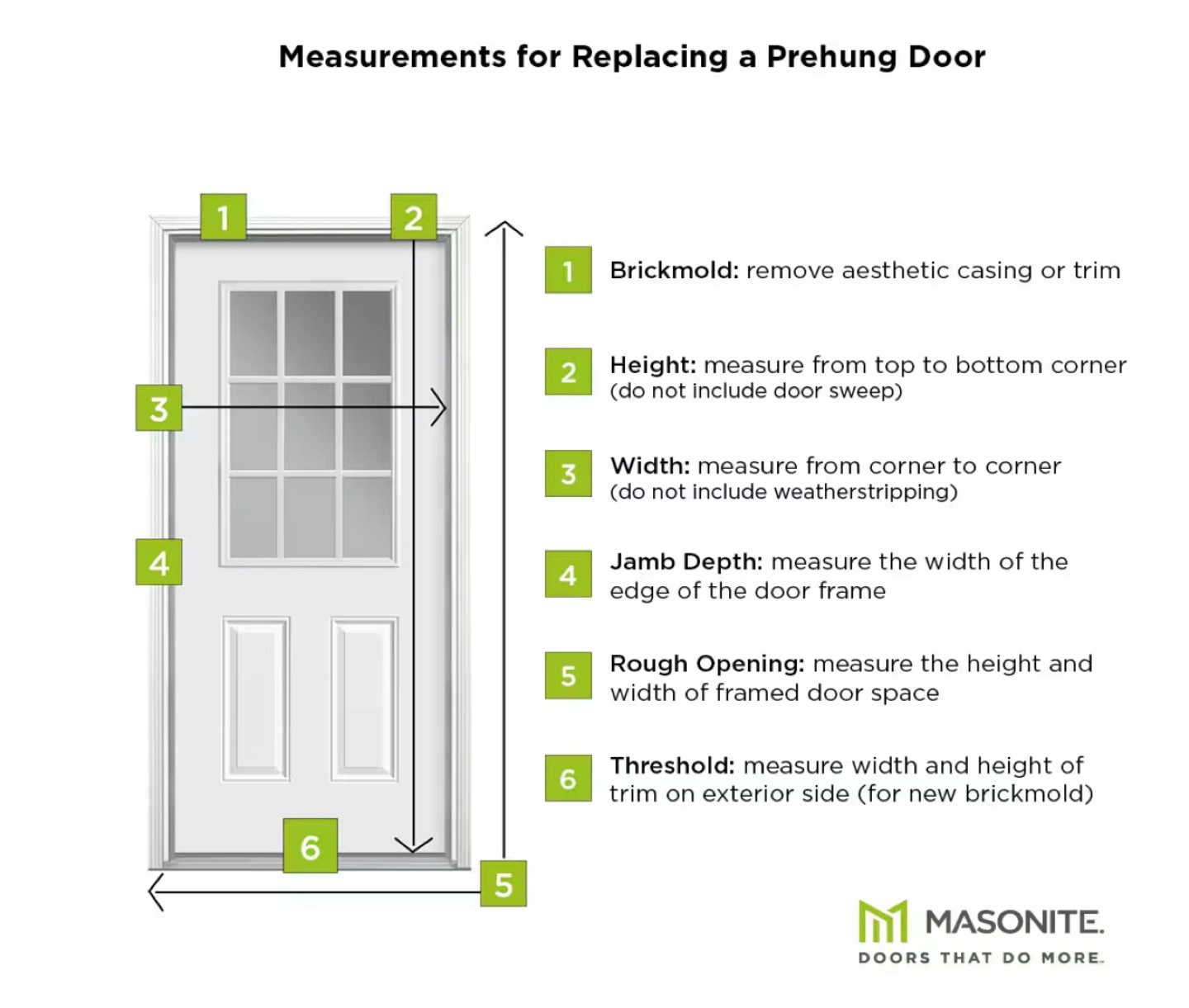 Measurements for Replacing a Prehung Door

1 2 3 4 6 5

1 Brickmold: remove aesthetic casing or trim

2 Height: measure from top to bottom corner (do not include door sweep)

3 Width: measure from corner to corner (do not include weatherstripping)

4 Jamb Depth: measure the width of the edge of the door frame

5 Rough Opening: measure the height and width of framed door space

6 Threshold: measure width and height of trim on exterior side (for new brickmold)

MASONITE.
DOORS THAT DO MORE.