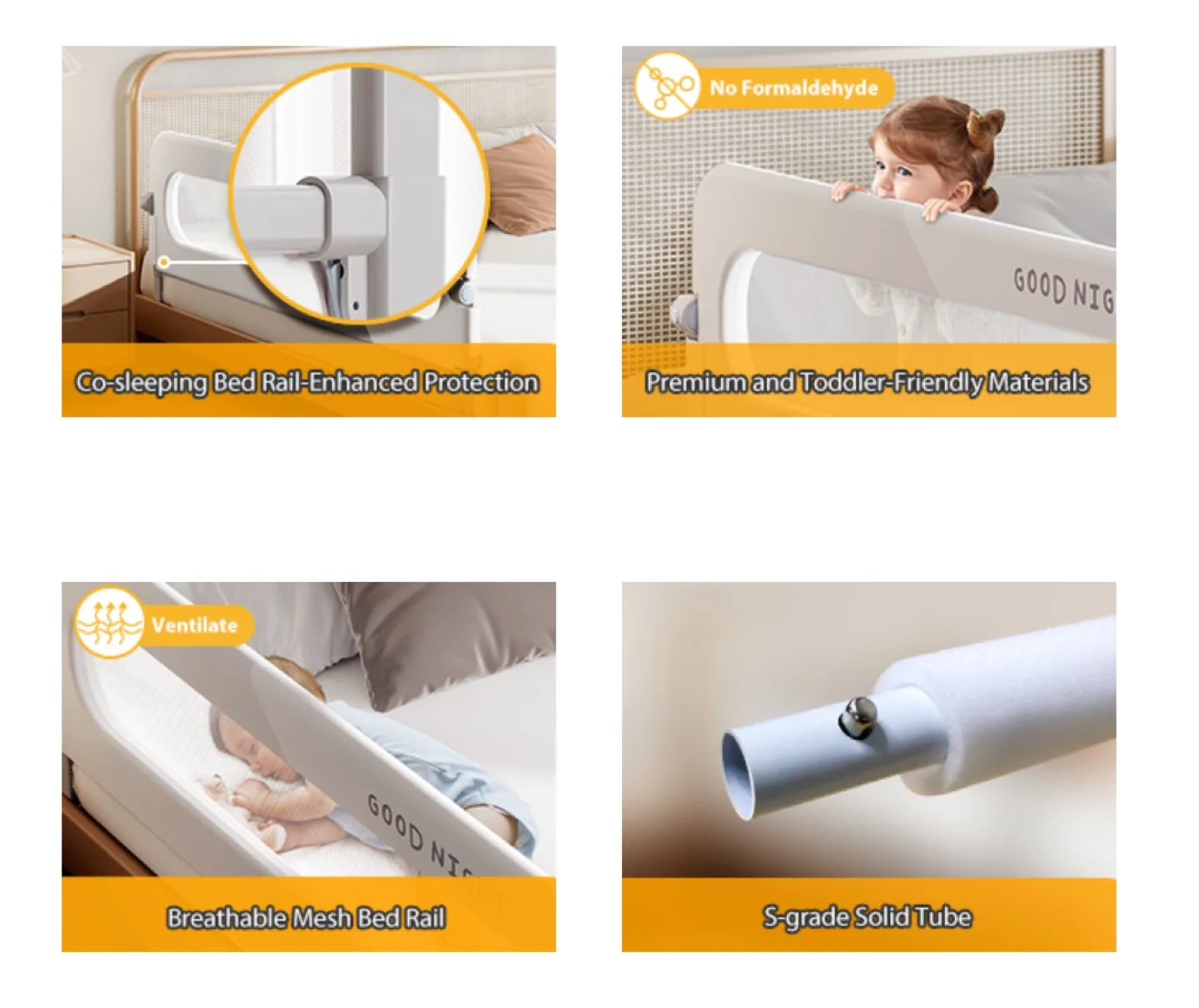 Co-sleeping Bed Rail-Enhanced Protection

No Formaldehyde

GOOD NIG

Premium and Toddler-Friendly Materials

Ventilate

GOOD NIG

Breathable Mesh Bed Rail

S-grade Solid Tube