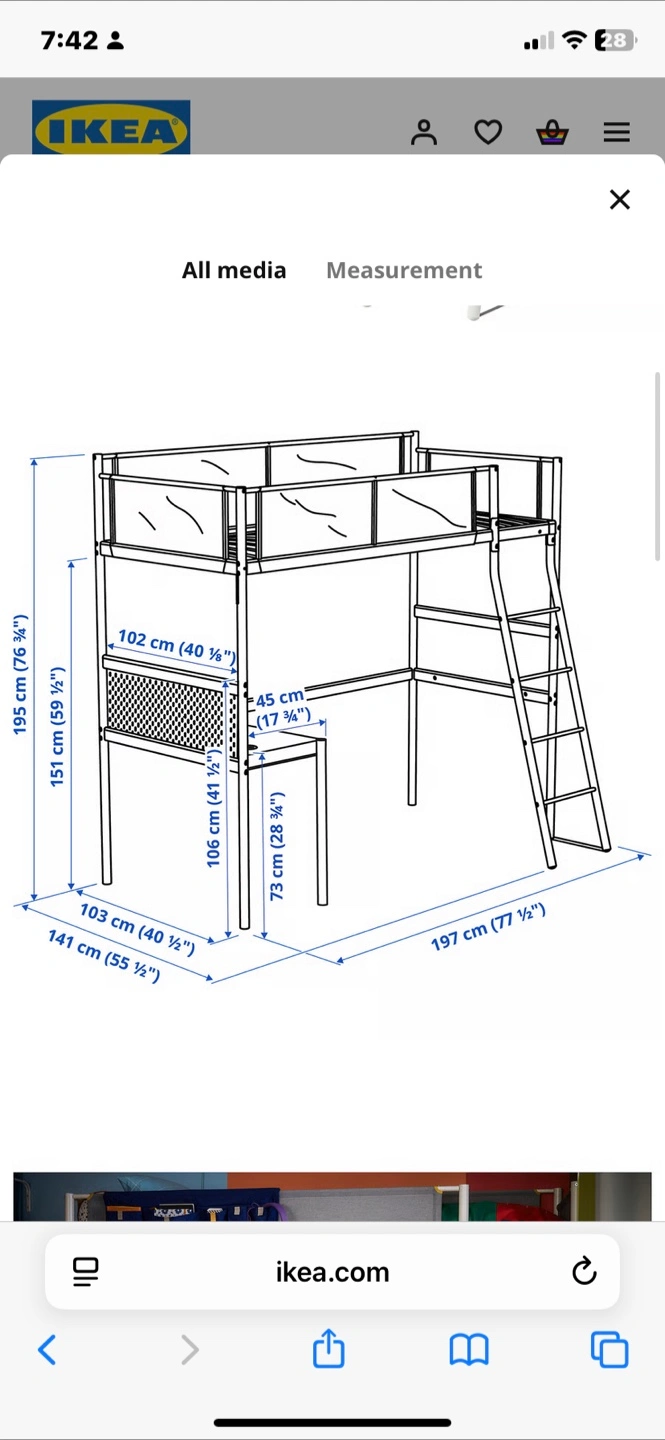 7:42

28

IKEA

All media Measurement

195 cm (76 ¾")

151 cm (59 ½")

102 cm (40 ⅛")

45 cm (17 ¾")

106 cm (41 ½")

73 cm (28 ¾")

103 cm (40 ½")

141 cm (55 ½")

197 cm (77 ½")

ikea.com