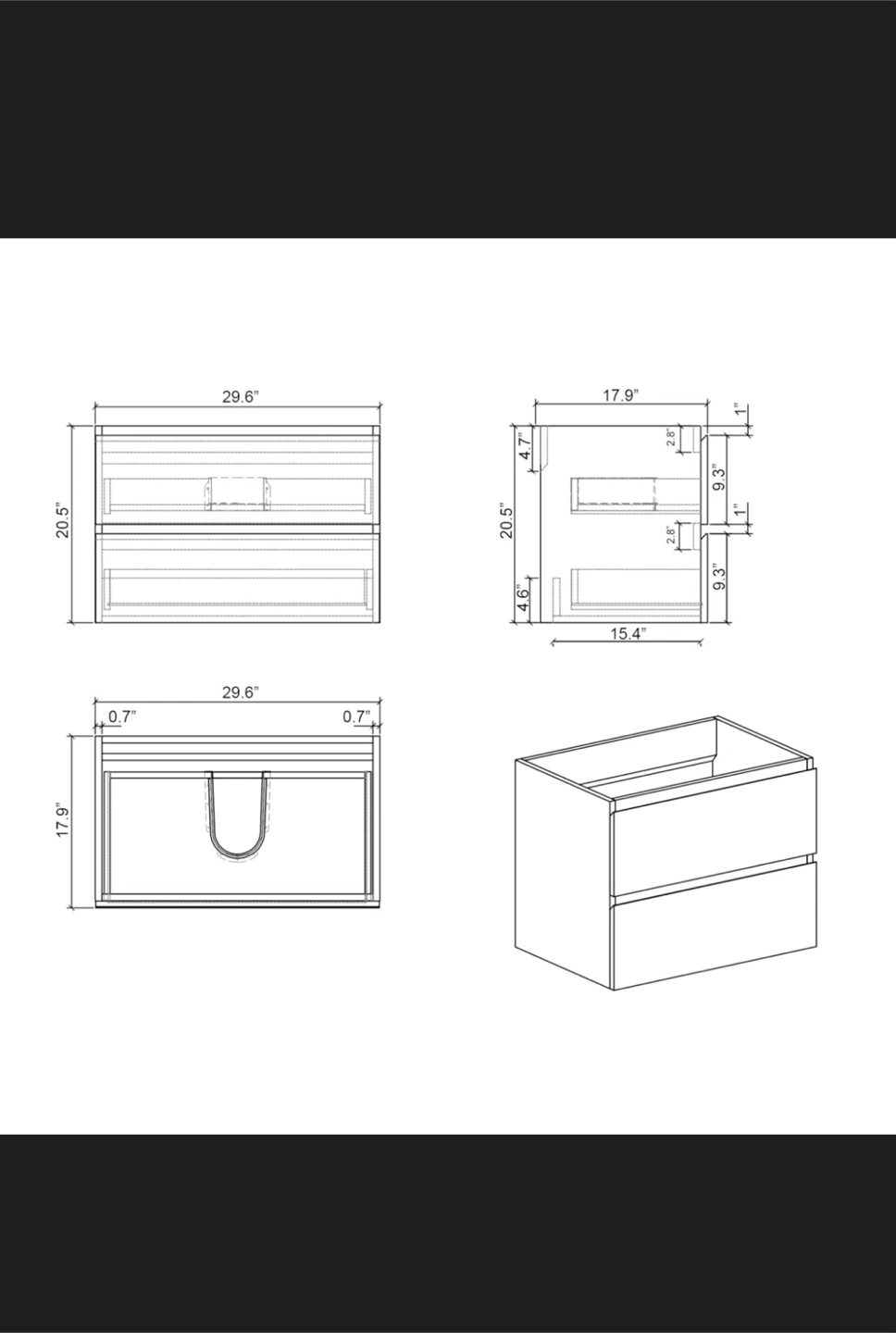 29.6"
20.5"
17.9"
1"
4.7"
2.8"
9.3"
20.5"
1"
2.8"
9.3"
4.6"
15.4"
29.6"
0.7"
0.7"
17.9"