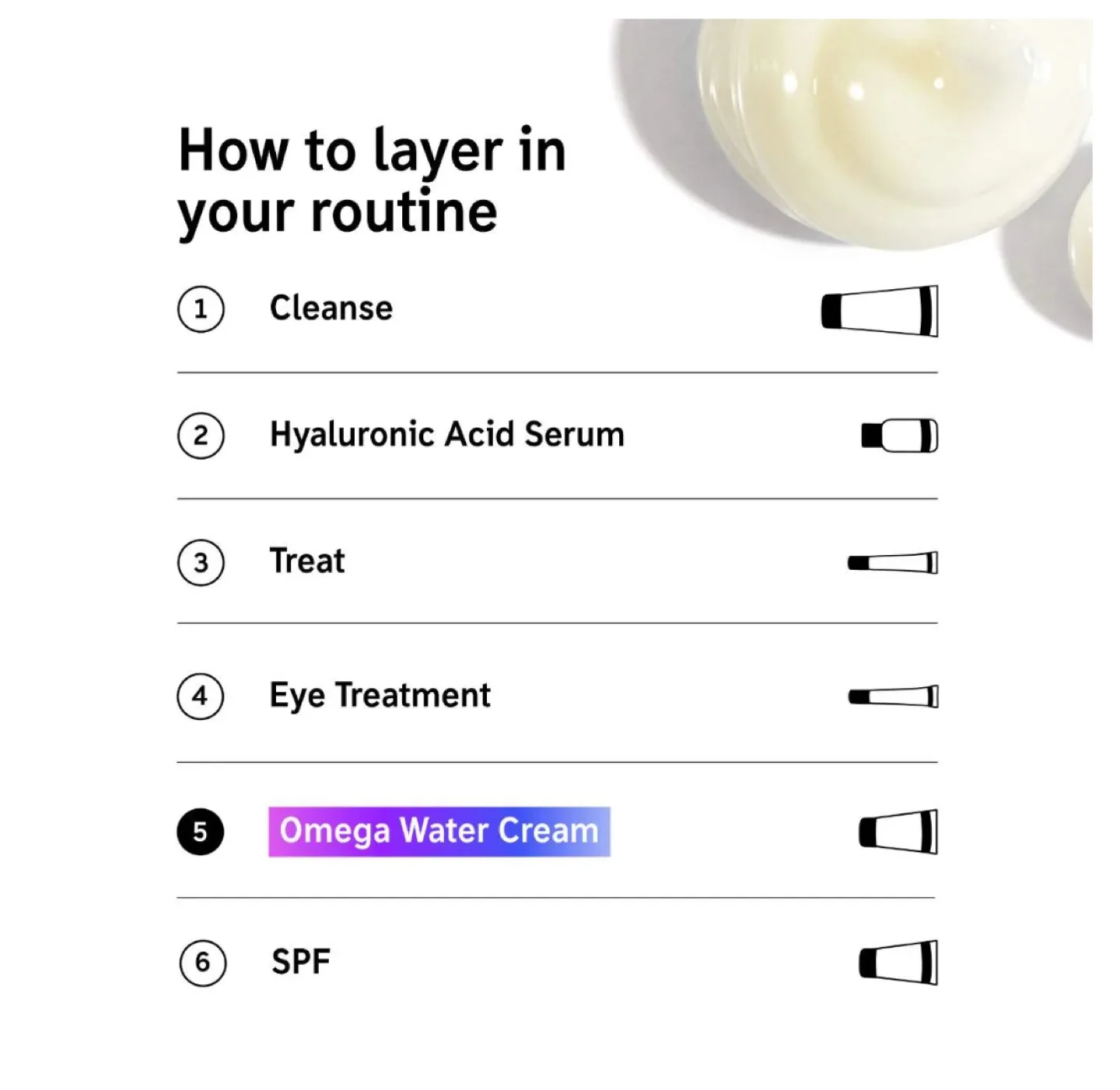 How to layer in your routine

1 Cleanse

2 Hyaluronic Acid Serum

3 Treat

4 Eye Treatment

5 Omega Water Cream

6 SPF