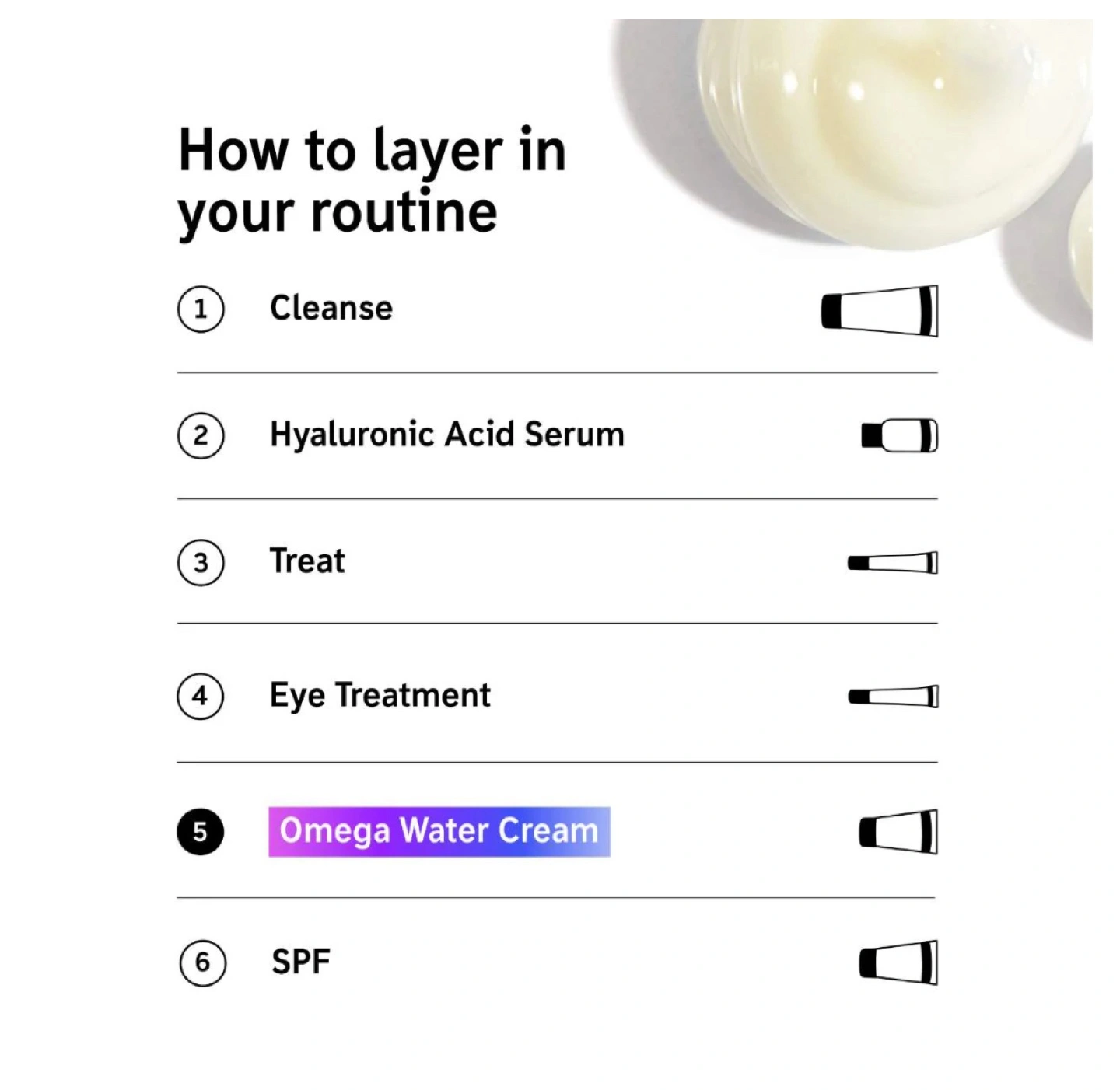 How to layer in your routine

1 Cleanse

2 Hyaluronic Acid Serum

3 Treat

4 Eye Treatment

5 Omega Water Cream

6 SPF