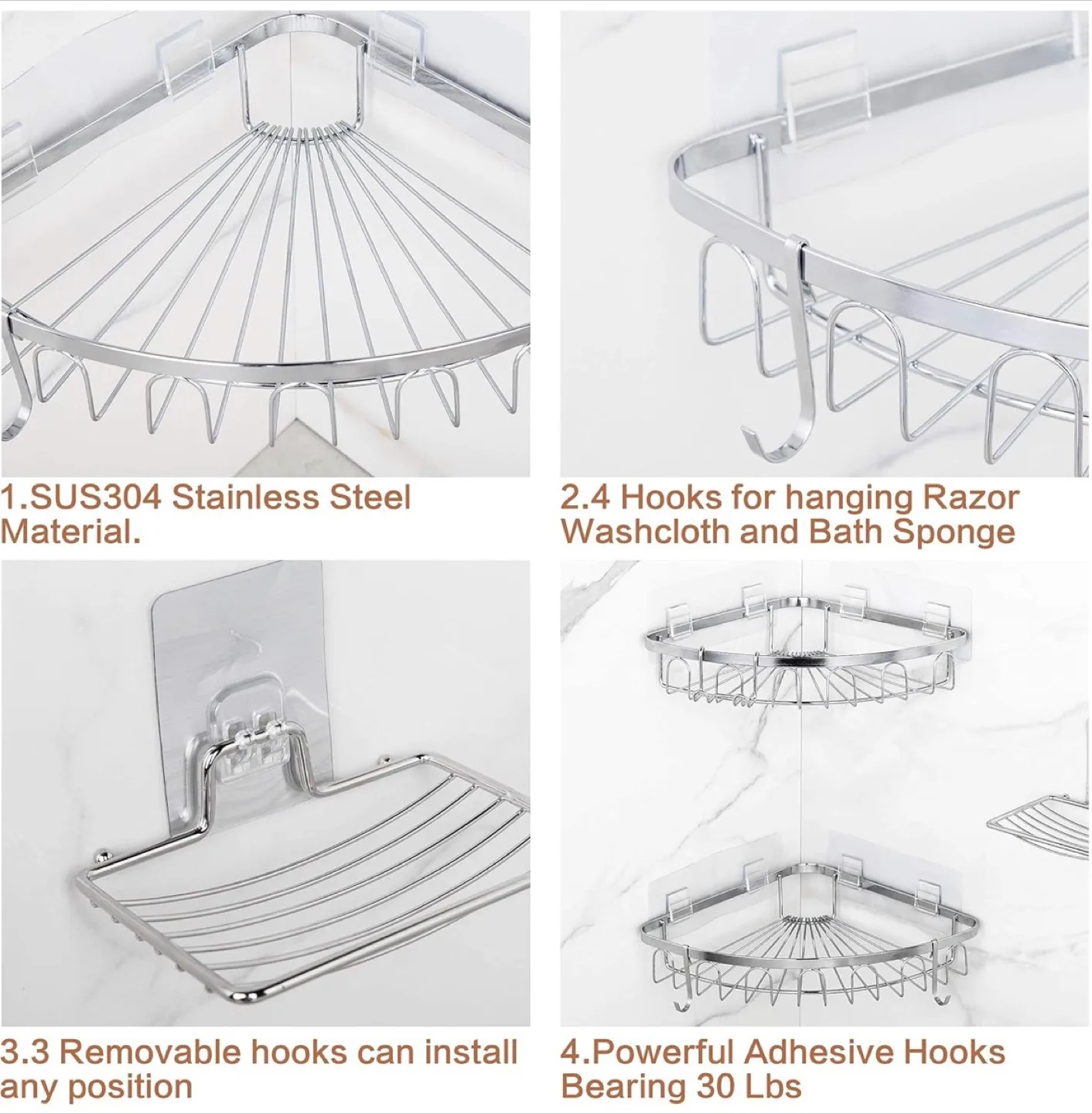 1.SUS304 Stainless Steel Material.

2.4 Hooks for hanging Razor Washcloth and Bath Sponge

3.3 Removable hooks can install any position

4.Powerful Adhesive Hooks Bearing 30 Lbs