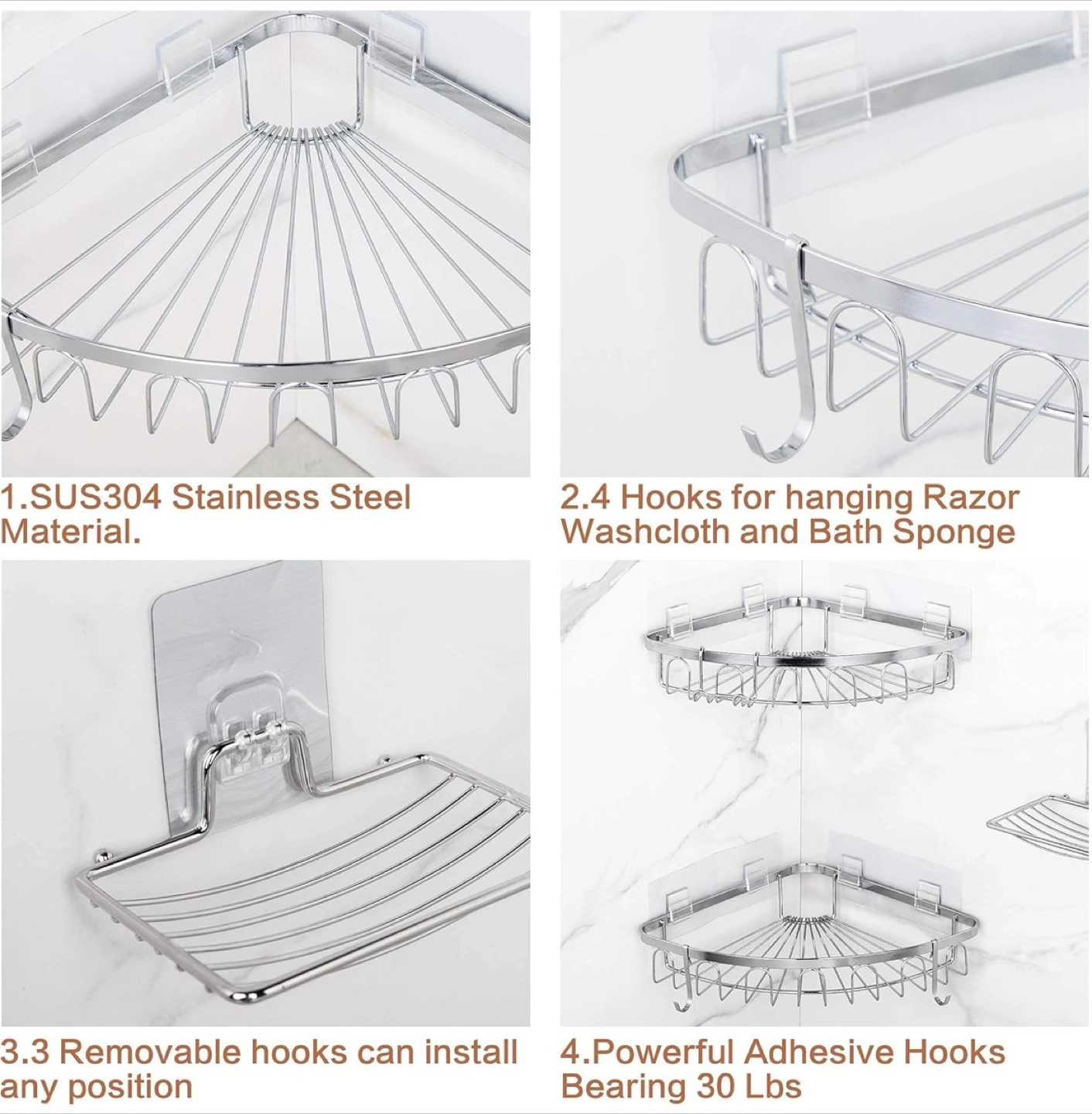 1.SUS304 Stainless Steel Material.

2.4 Hooks for hanging Razor Washcloth and Bath Sponge

3.3 Removable hooks can install any position

4.Powerful Adhesive Hooks Bearing 30 Lbs