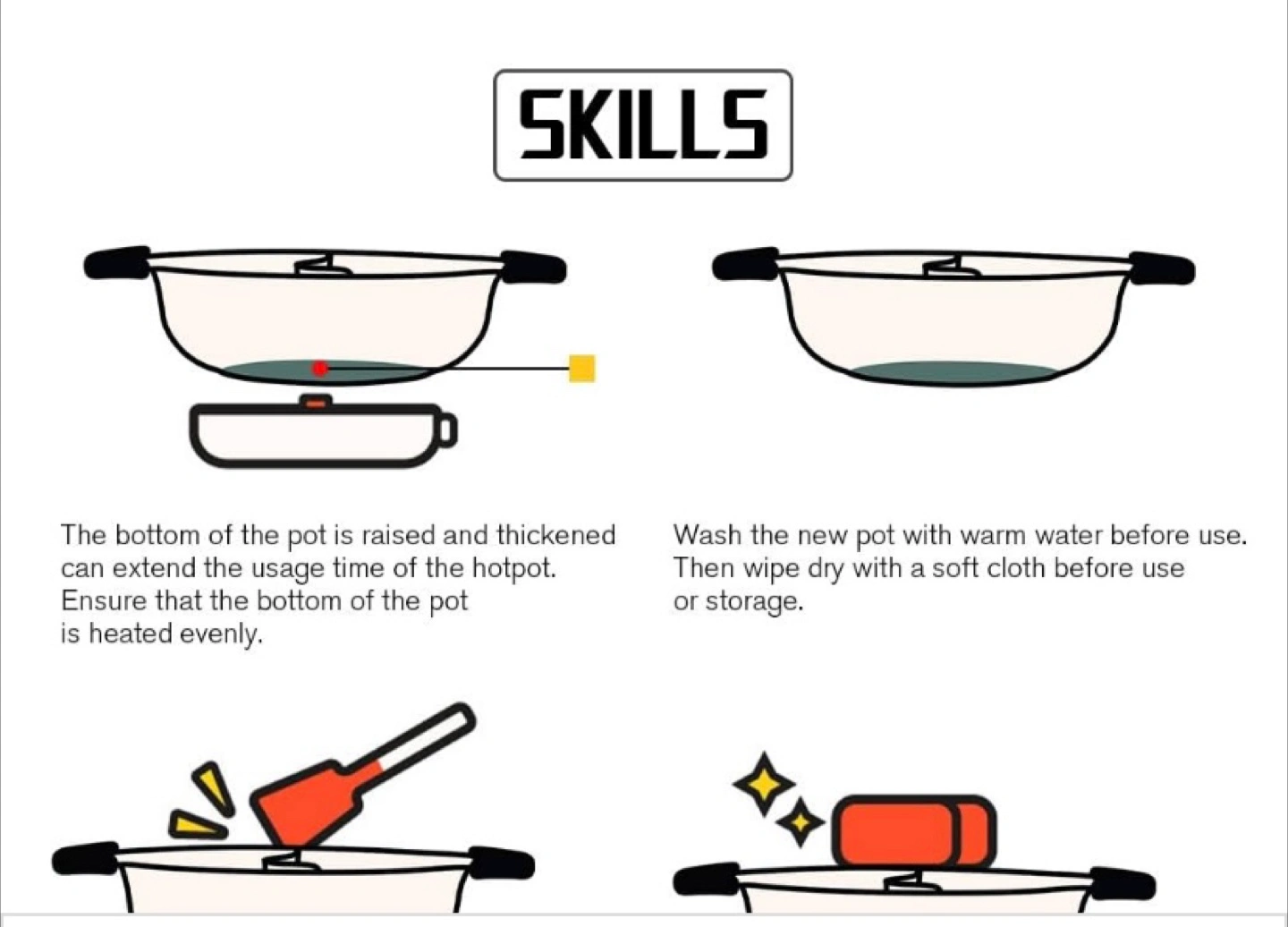 SKILLS

The bottom of the pot is raised and thickened can extend the usage time of the hotpot. Ensure that the bottom of the pot is heated evenly.

Wash the new pot with warm water before use. Then wipe dry with a soft cloth before use or storage.