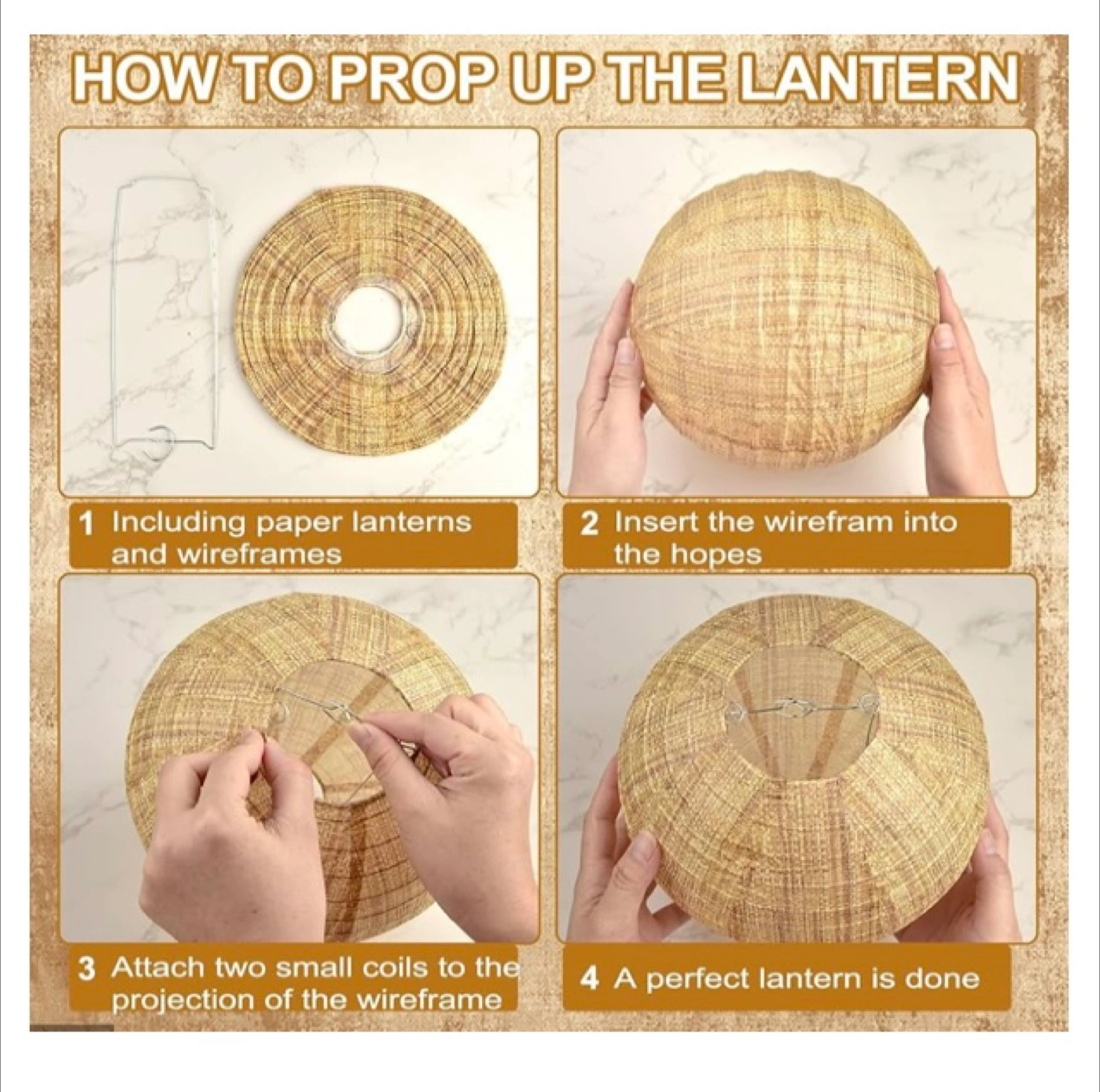 HOW TO PROP UP THE LANTERN

1 Including paper lanterns and wireframes

2 Insert the wirefram into the hopes

3 Attach two small coils to the projection of the wireframe

4 A perfect lantern is done