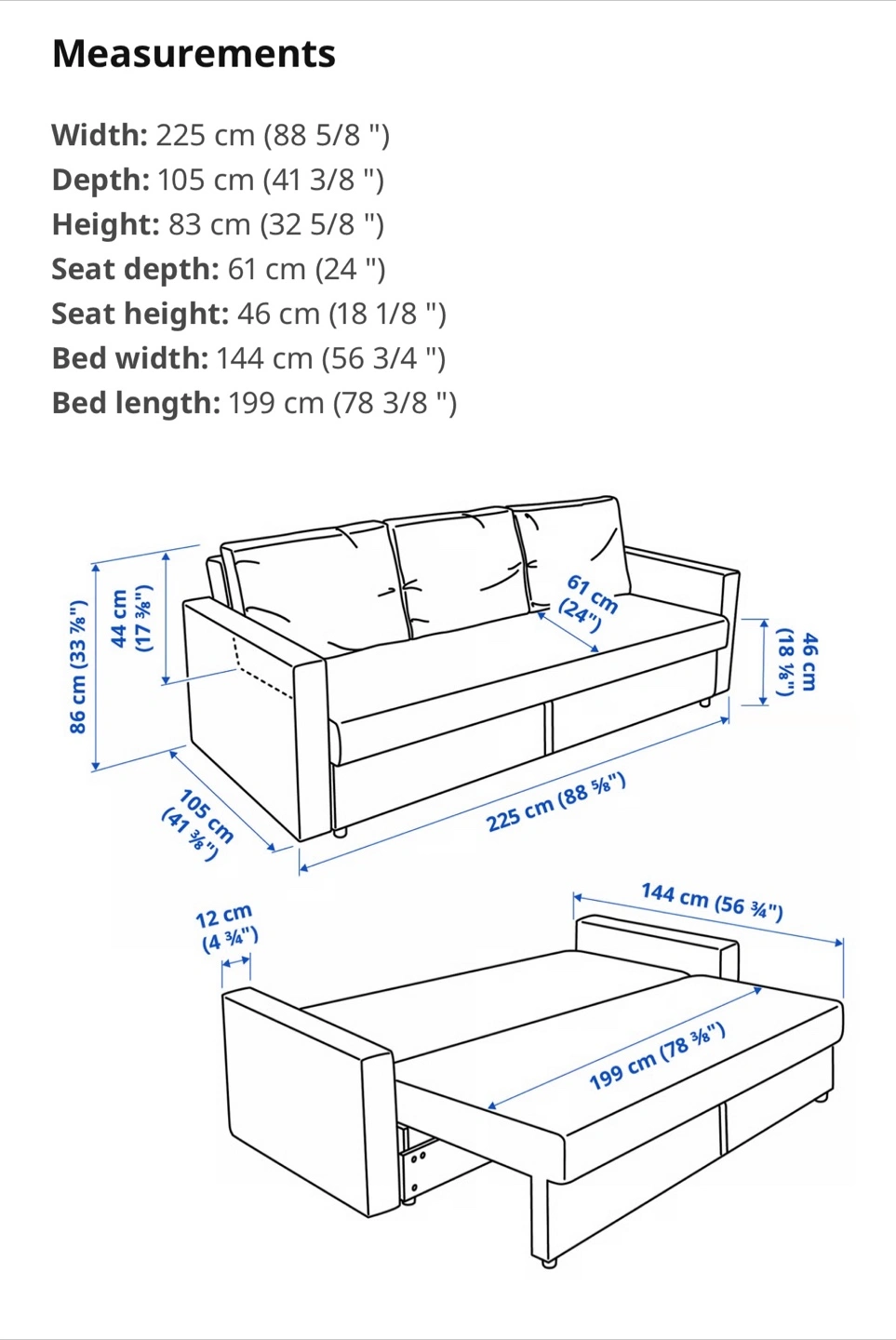 Measurements

Width: 225 cm (88 5/8 ")
Depth: 105 cm (41 3/8 ")
Height: 83 cm (32 5/8 ")
Seat depth: 61 cm (24 ")
Seat height: 46 cm (18 1/8 ")
Bed width: 144 cm (56 3/4 ")
Bed length: 199 cm (78 3/8 ")

86 cm (33 ⅞")
44 cm (17 ⅜")
61 cm (24")
46 cm (18 ⅛")
105 cm (41 ⅜")
225 cm (88 ⅝")
12 cm (4 ¾")
144 cm (56 ¾")
199 cm (78 ⅜")