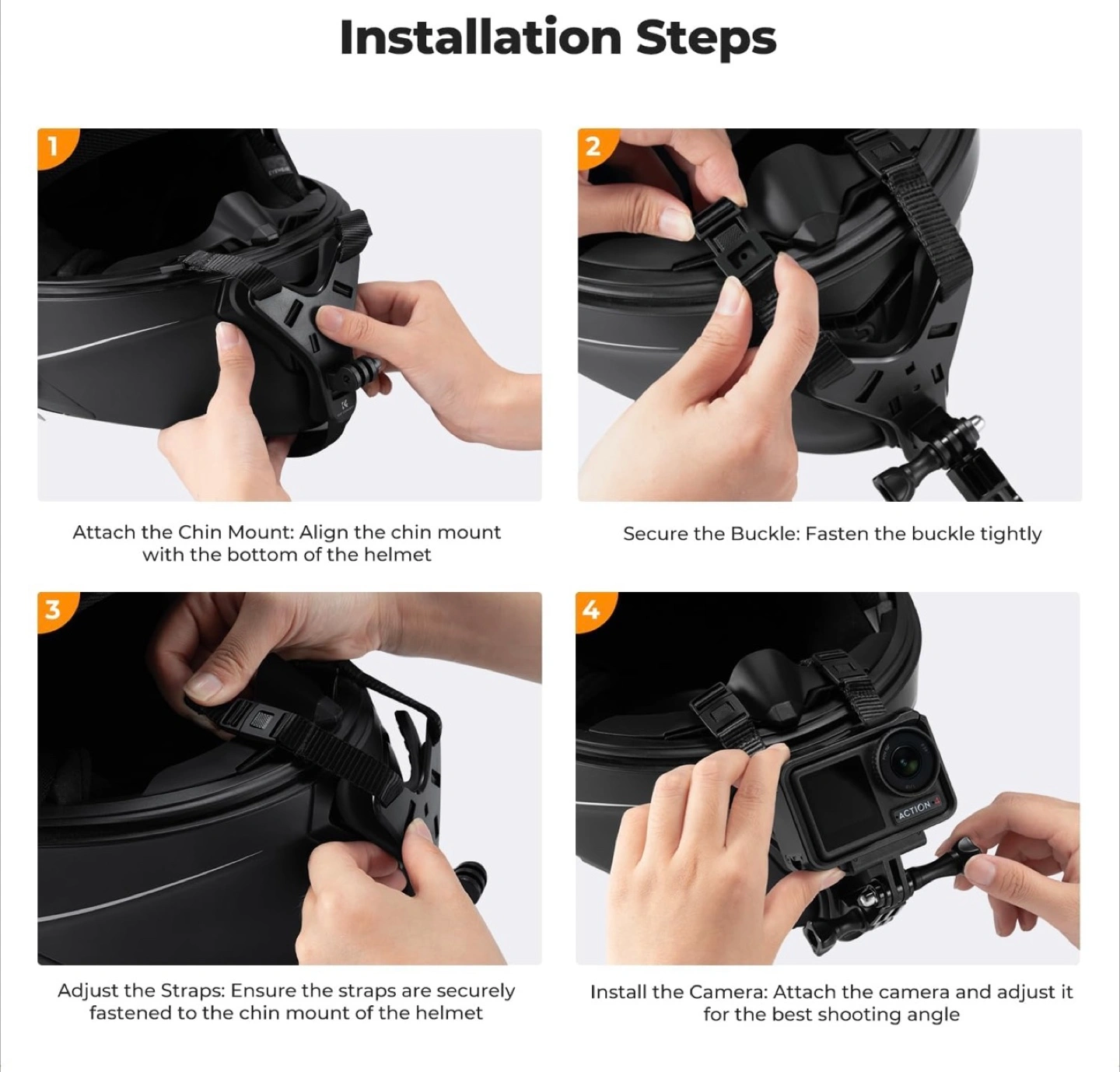 Installation Steps

1

Attach the Chin Mount: Align the chin mount with the bottom of the helmet

2

Secure the Buckle: Fasten the buckle tightly

3

Adjust the Straps: Ensure the straps are securely fastened to the chin mount of the helmet

4

ACTION 4

Install the Camera: Attach the camera and adjust it for the best shooting angle