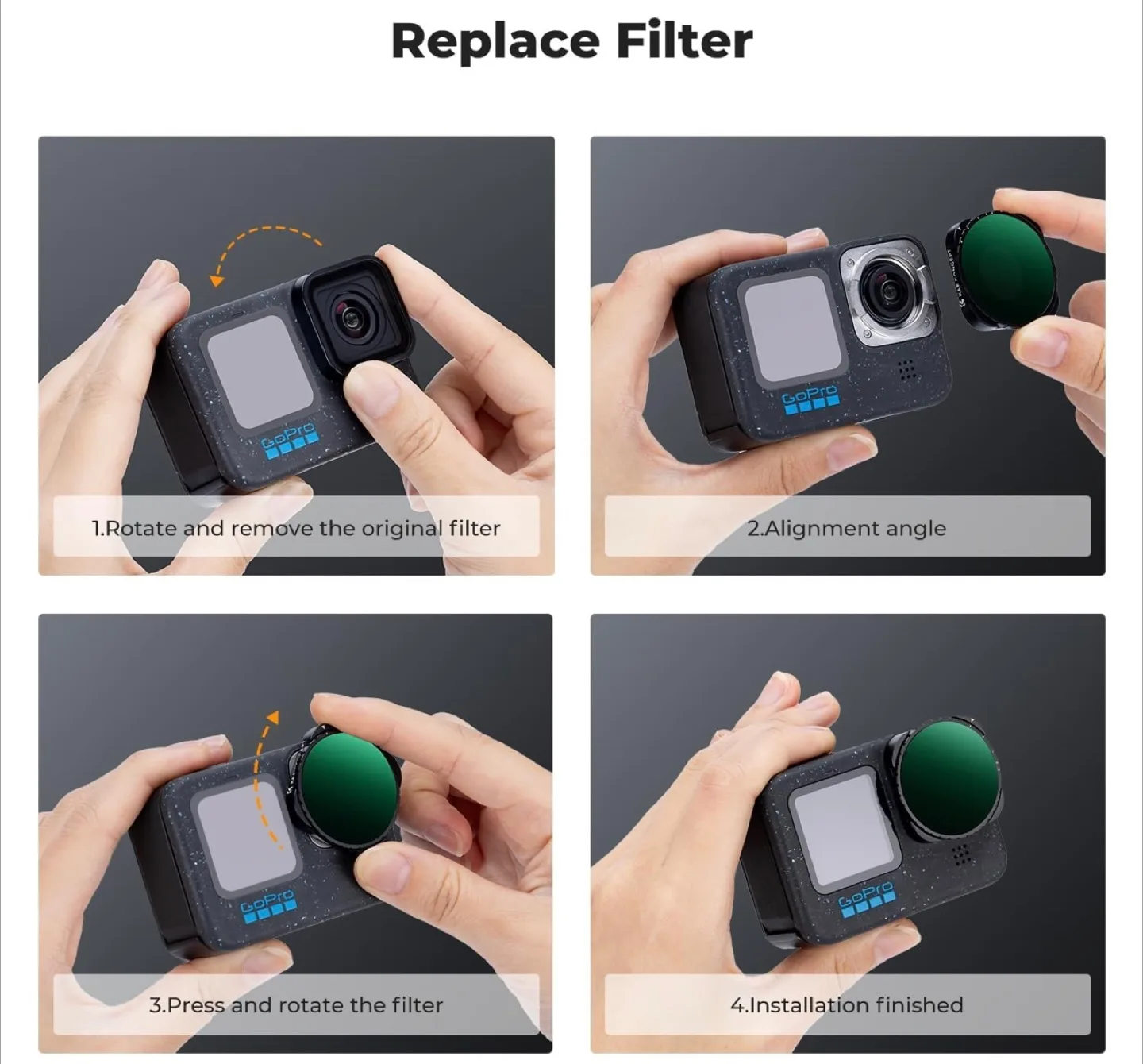 Replace Filter

GoPro

1.Rotate and remove the original filter

GoPro

2.Alignment angle

GoPro

3.Press and rotate the filter

GoPro

4.Installation finished