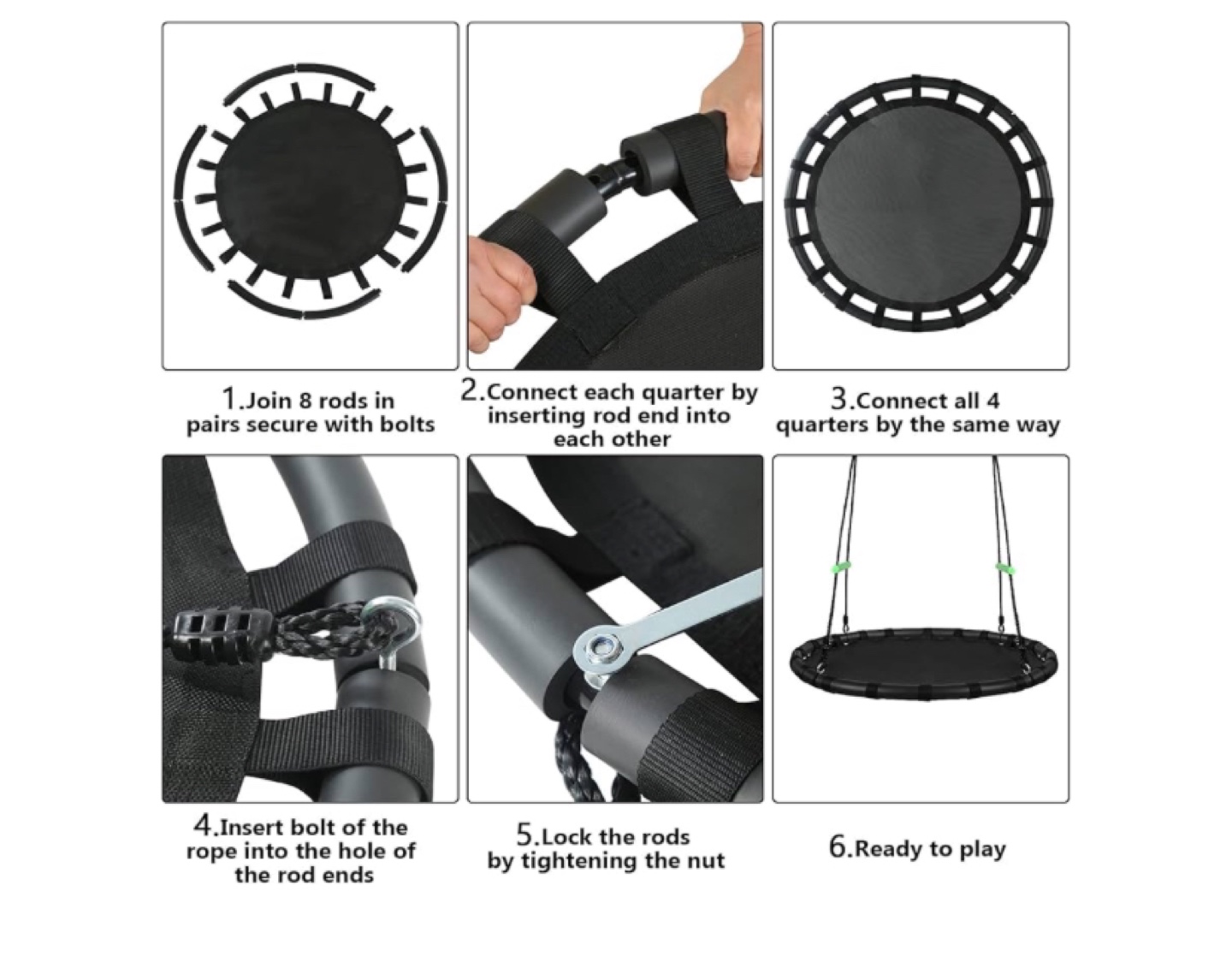 1.Join 8 rods in pairs secure with bolts

2.Connect each quarter by inserting rod end into each other

3.Connect all 4 quarters by the same way

4.Insert bolt of the rope into the hole of the rod ends

5.Lock the rods by tightening the nut

6.Ready to play