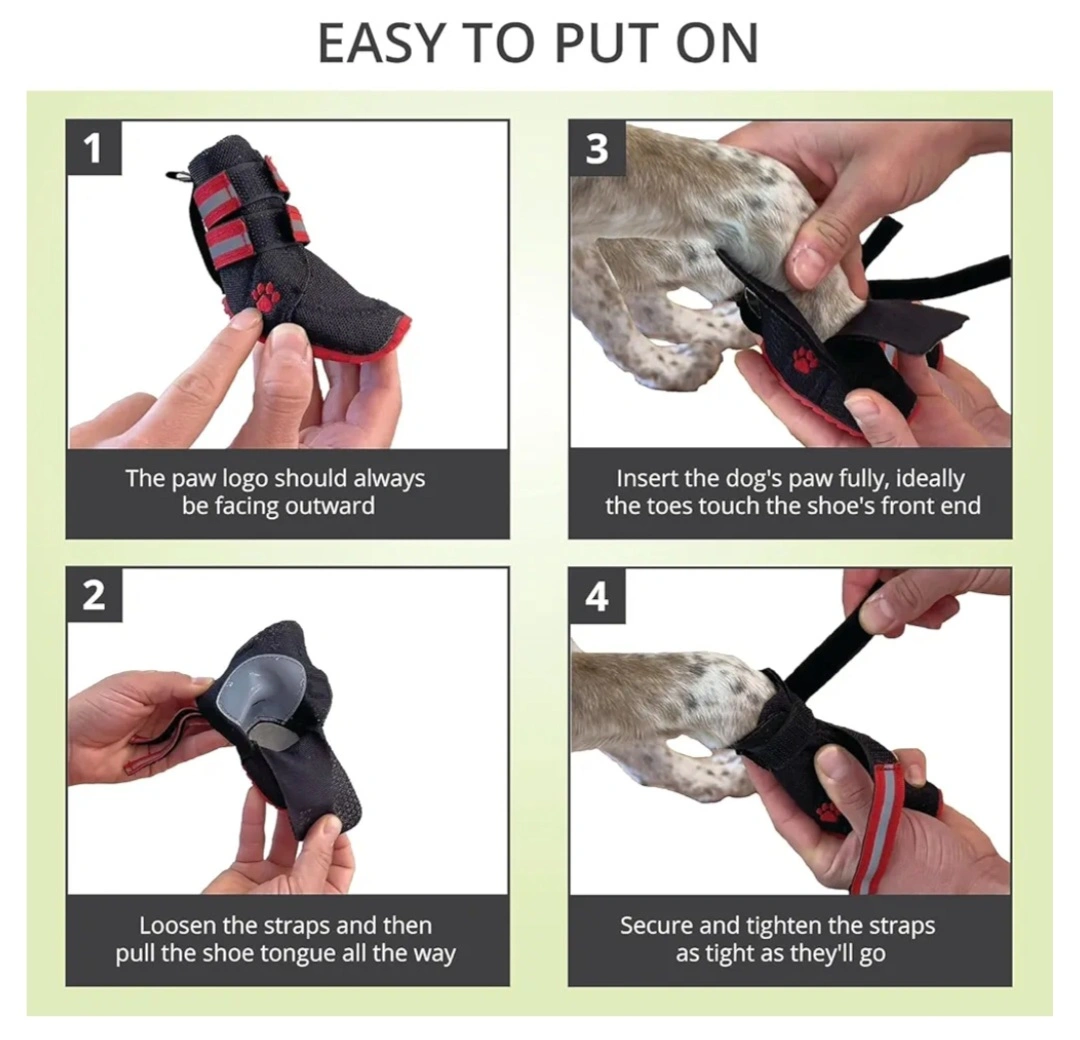 EASY TO PUT ON

1
The paw logo should always be facing outward

2
Loosen the straps and then pull the shoe tongue all the way

3
Insert the dog's paw fully, ideally the toes touch the shoe's front end

4
Secure and tighten the straps as tight as they'll go