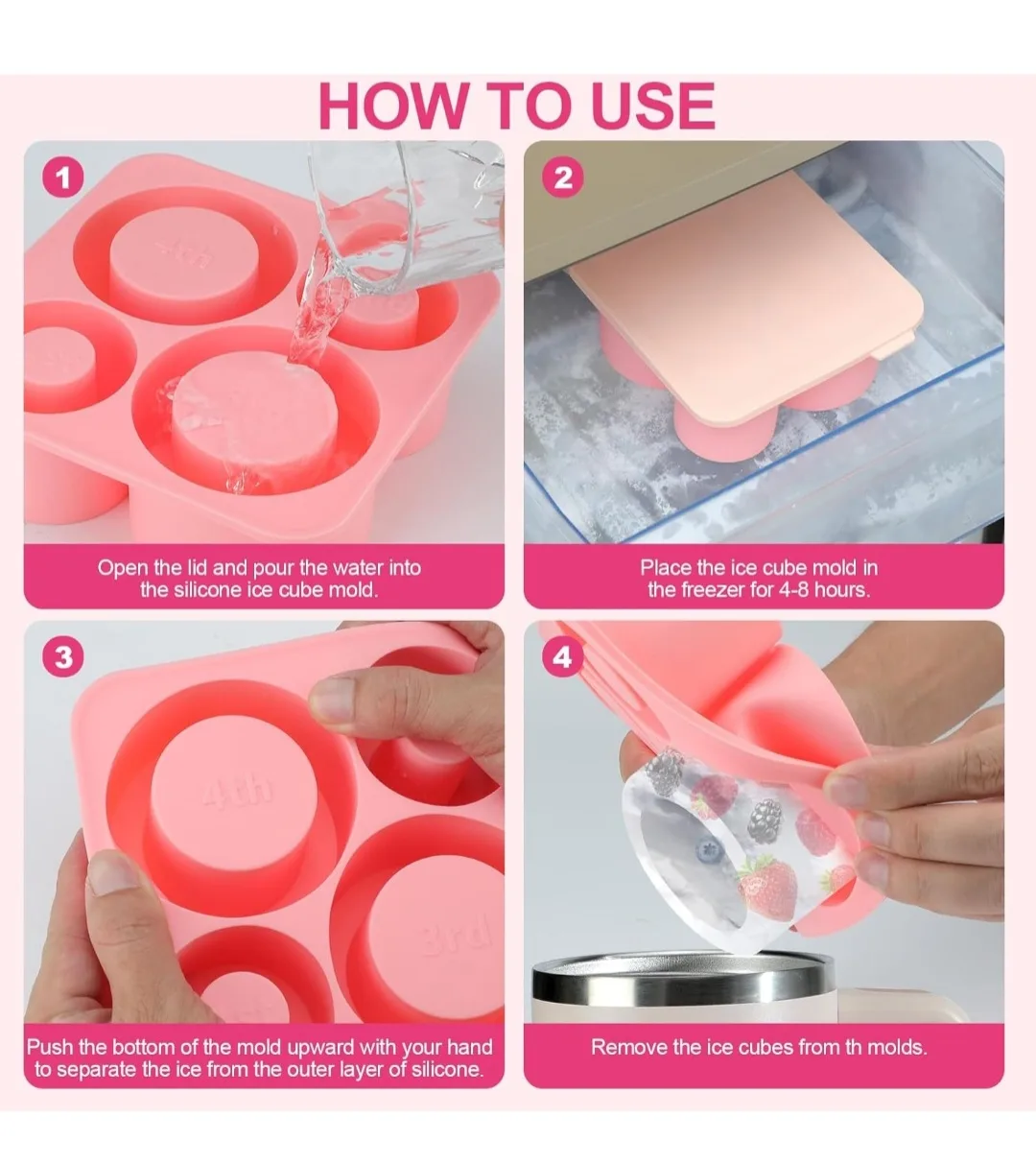 HOW TO USE

1

4th

Open the lid and pour the water into the silicone ice cube mold.

2

Place the ice cube mold in the freezer for 4-8 hours.

3

4th

3rd

Push the bottom of the mold upward with your hand to separate the ice from the outer layer of silicone.

4

Remove the ice cubes from th molds.