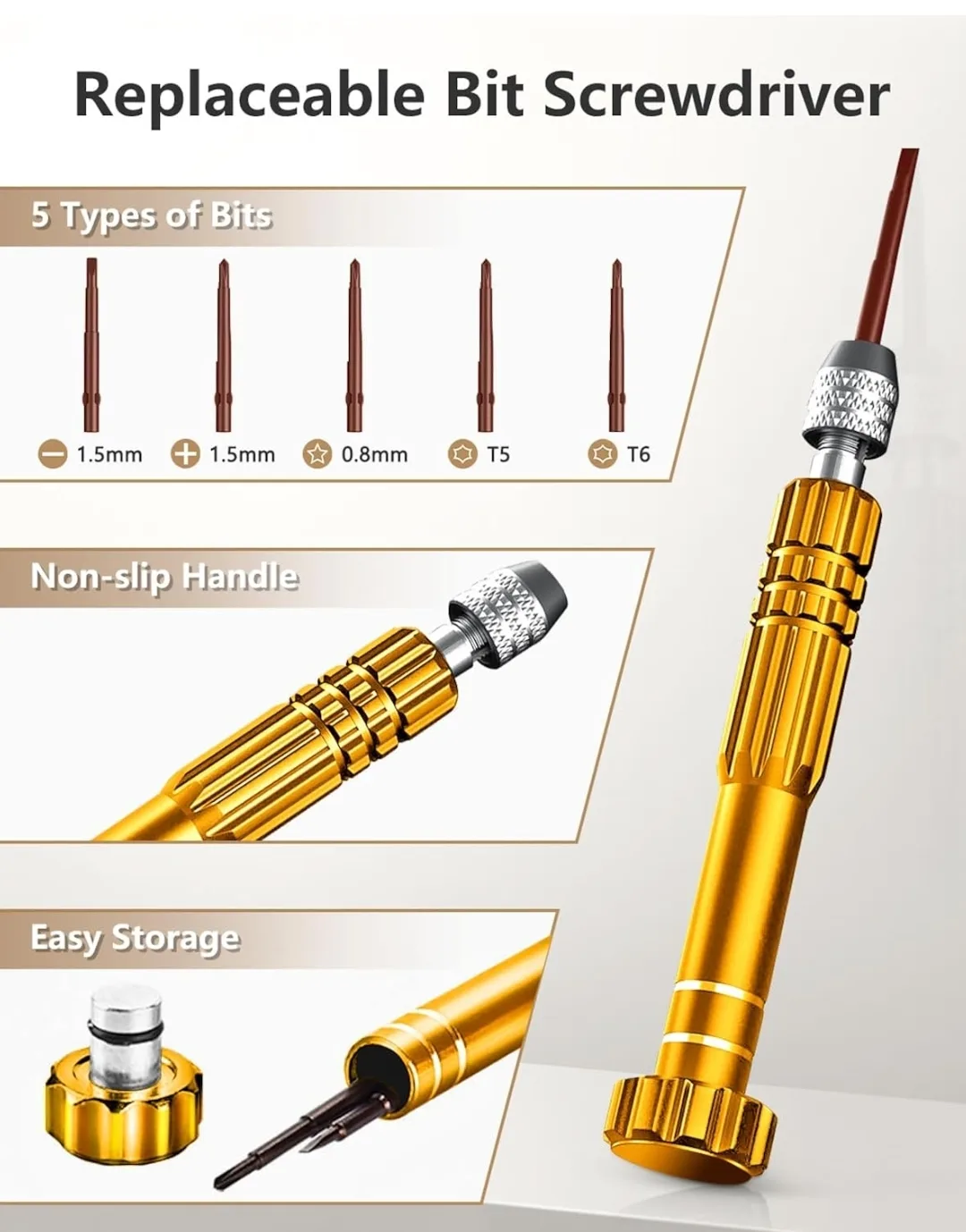 Replaceable Bit Screwdriver

5 Types of Bits

1.5mm 1.5mm 0.8mm T5 T6

Non-slip Handle

Easy Storage